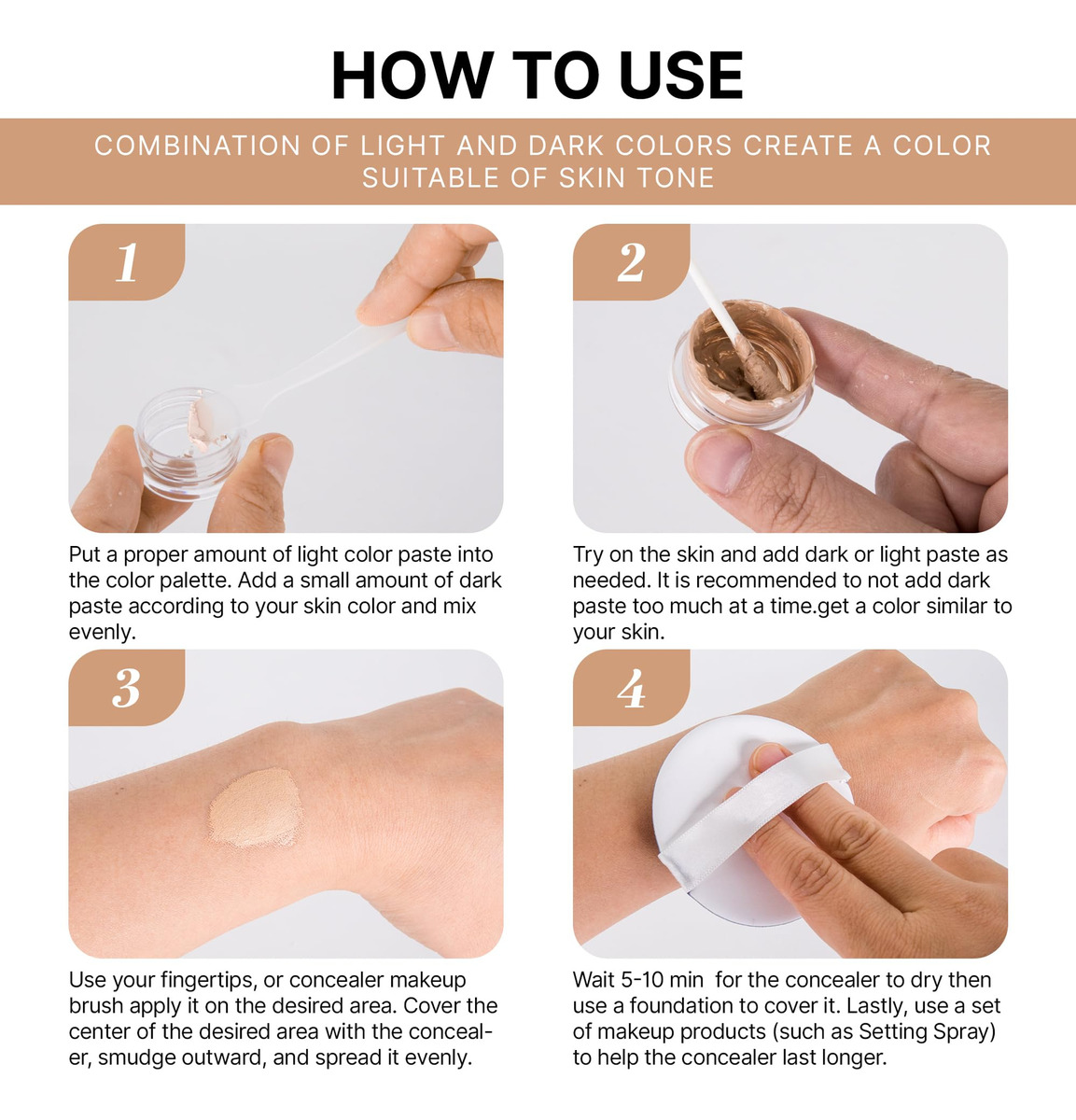 HOW TO USE

COMBINATION OF LIGHT AND DARK COLORS CREATE A COLOR SUITABLE OF SKIN TONE

1

Put a proper amount of light color paste into the color palette. Add a small amount of dark paste according to your skin color and mix evenly.

2

Try on the skin and add dark or light paste as needed. It is recommended to not add dark paste too much at a time.get a color similar to your skin.

3

Use your fingertips, or concealer makeup brush apply it on the desired area. Cover the center of the desired area with the concealer, smudge outward, and spread it evenly.

4

Wait 5-10 min for the concealer to dry then use a foundation to cover it. Lastly, use a set of makeup products (such as Setting Spray) to help the concealer last longer.