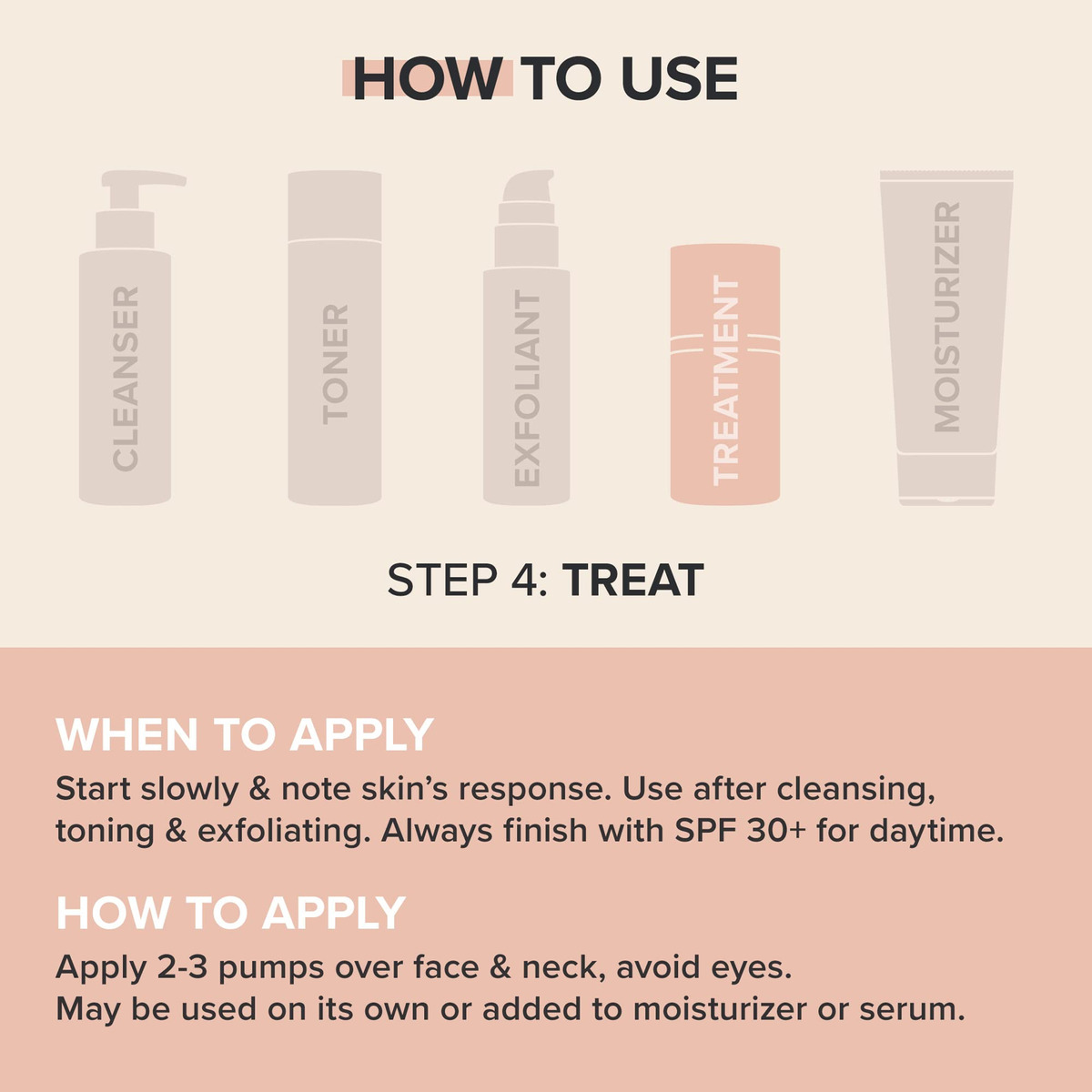 HOW TO USE

CLEANSER

TONER

EXFOLIANT

TREATMENT

MOISTURIZER

STEP 4: TREAT

WHEN TO APPLY

Start slowly & note skin's response. Use after cleansing, toning & exfoliating. Always finish with SPF 30+ for daytime.

HOW TO APPLY

Apply 2-3 pumps over face & neck, avoid eyes.
May be used on its own or added to moisturizer or serum.