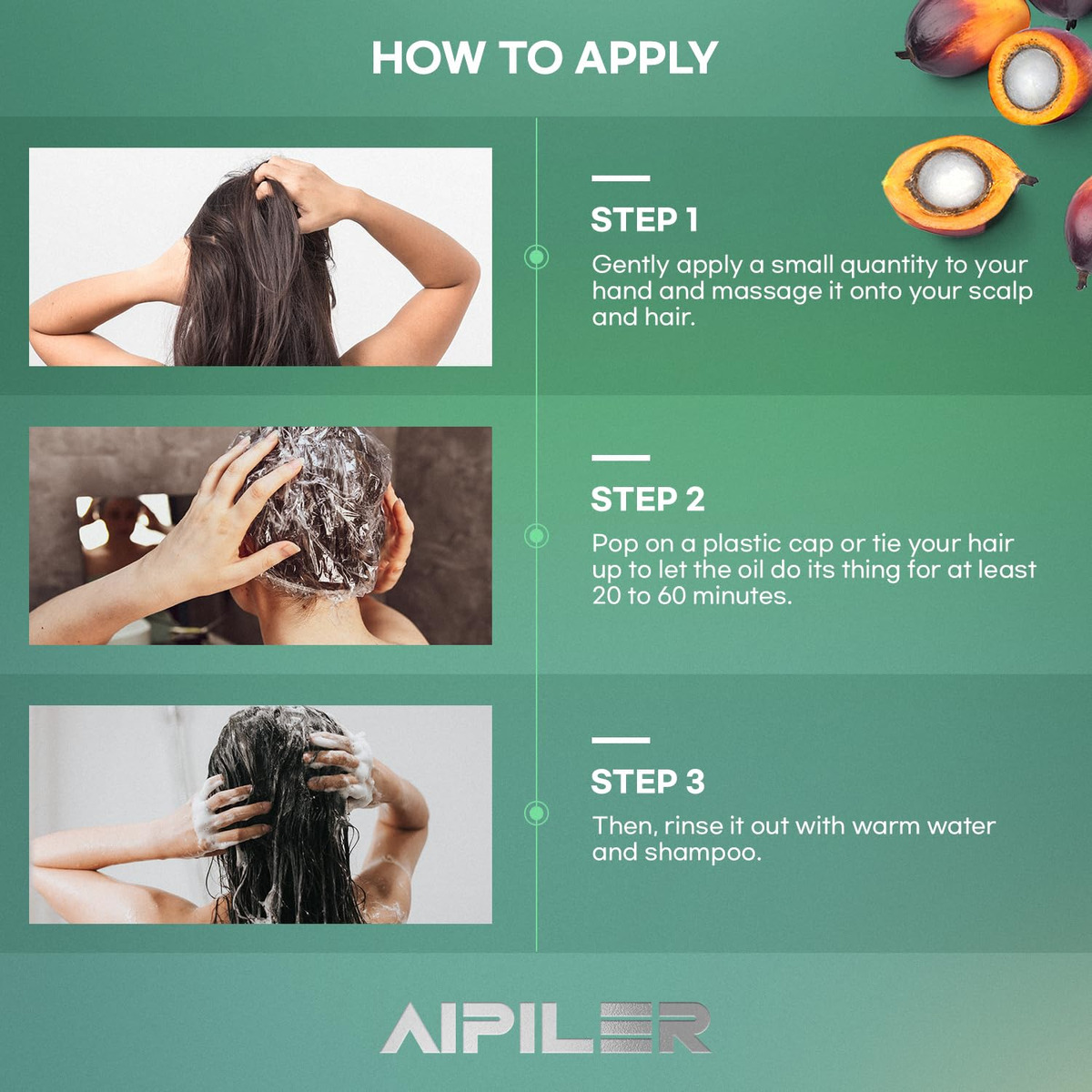 HOW TO APPLY

STEP 1

Gently apply a small quantity to your hand and massage it onto your scalp and hair.

STEP 2

Pop on a plastic cap or tie your hair up to let the oil do its thing for at least 20 to 60 minutes.

STEP 3

Then, rinse it out with warm water and shampoo.

AIPILER