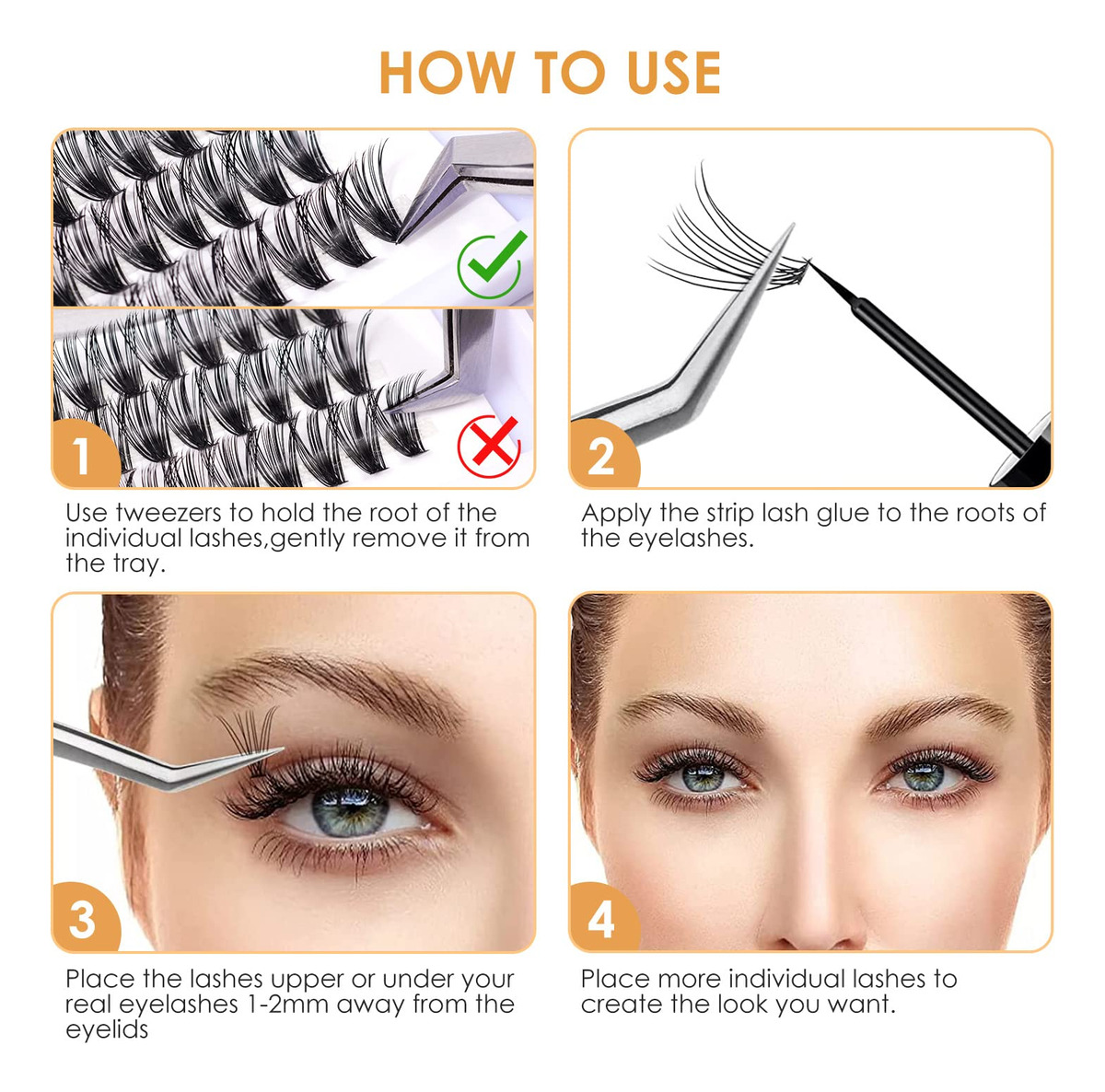 HOW TO USE

1

Use tweezers to hold the root of the individual lashes,gently remove it from the tray.

2

Apply the strip lash glue to the roots of the eyelashes.

3

Place the lashes upper or under your real eyelashes 1-2mm away from the eyelids

4

Place more individual lashes to create the look you want.