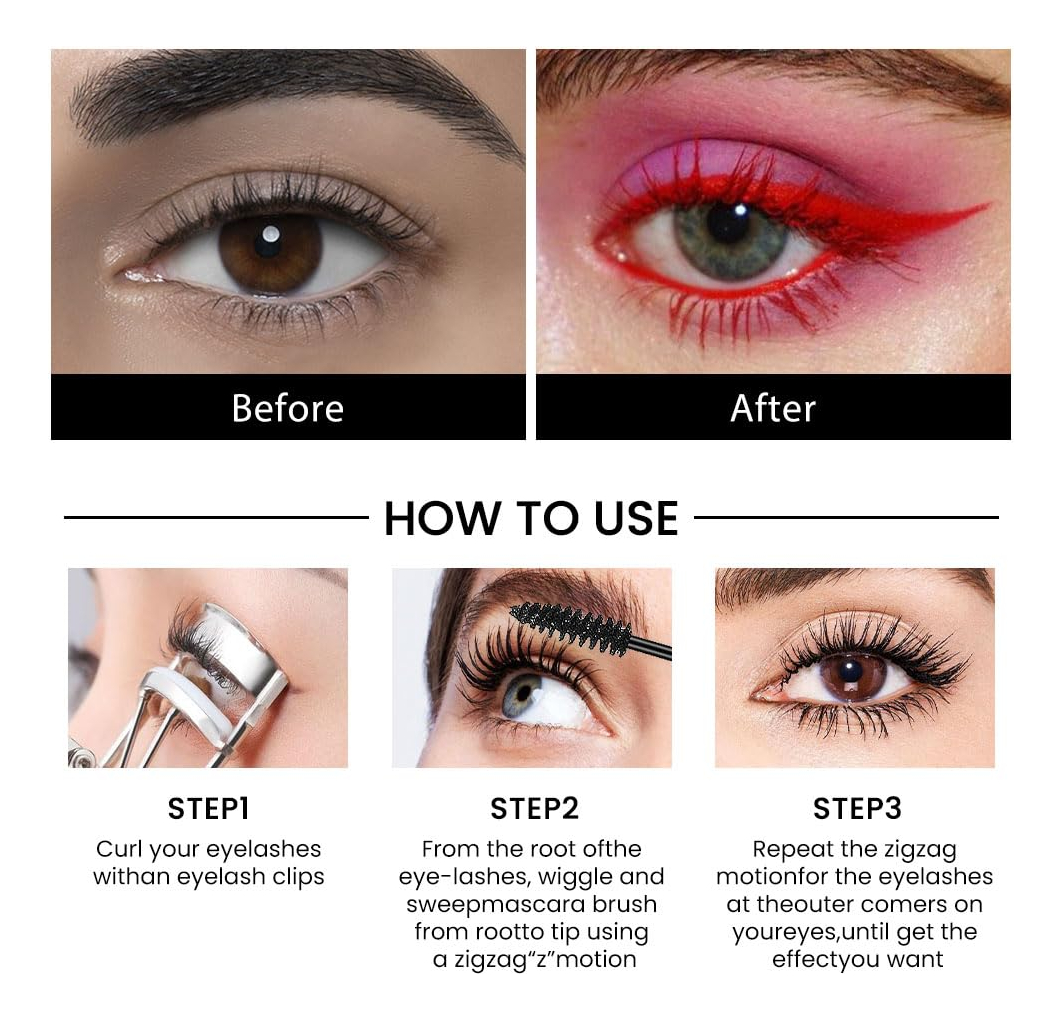 Before

After

HOW TO USE

STEP1
Curl your eyelashes withan eyelash clips

STEP2
From the root ofthe eye-lashes, wiggle and sweepmascara brush from rootto tip using a zigzag"z"motion

STEP3
Repeat the zigzag motionfor the eyelashes at theouter comers on youreyes,until get the effectyou want