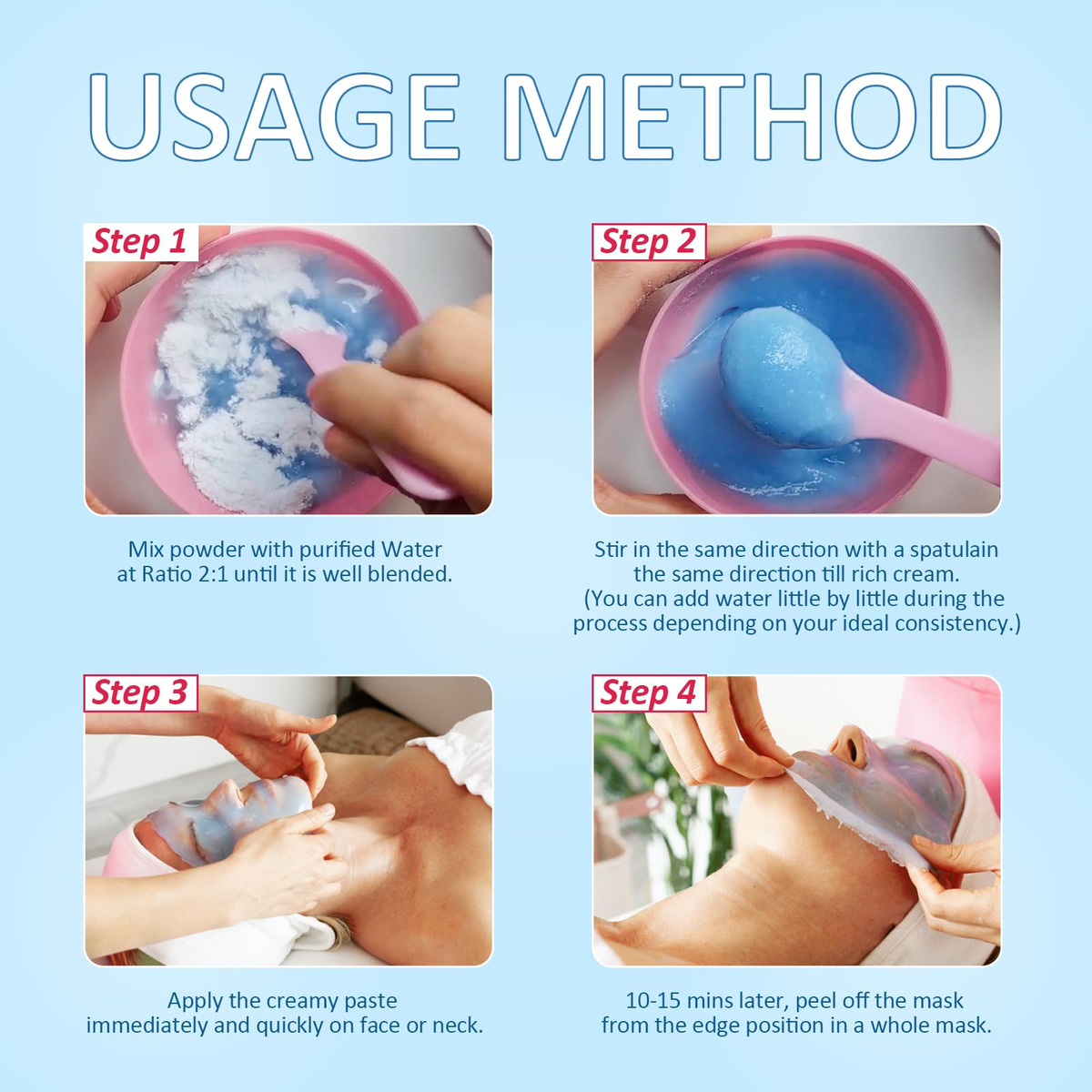 USAGE METHOD

Step 1

Mix powder with purified Water at Ratio 2:1 until it is well blended.

Step 2

Stir in the same direction with a spatulain the same direction till rich cream. (You can add water little by little during the process depending on your ideal consistency.)

Step 3

Apply the creamy paste immediately and quickly on face or neck.

Step 4

10-15 mins later, peel off the mask from the edge position in a whole mask.