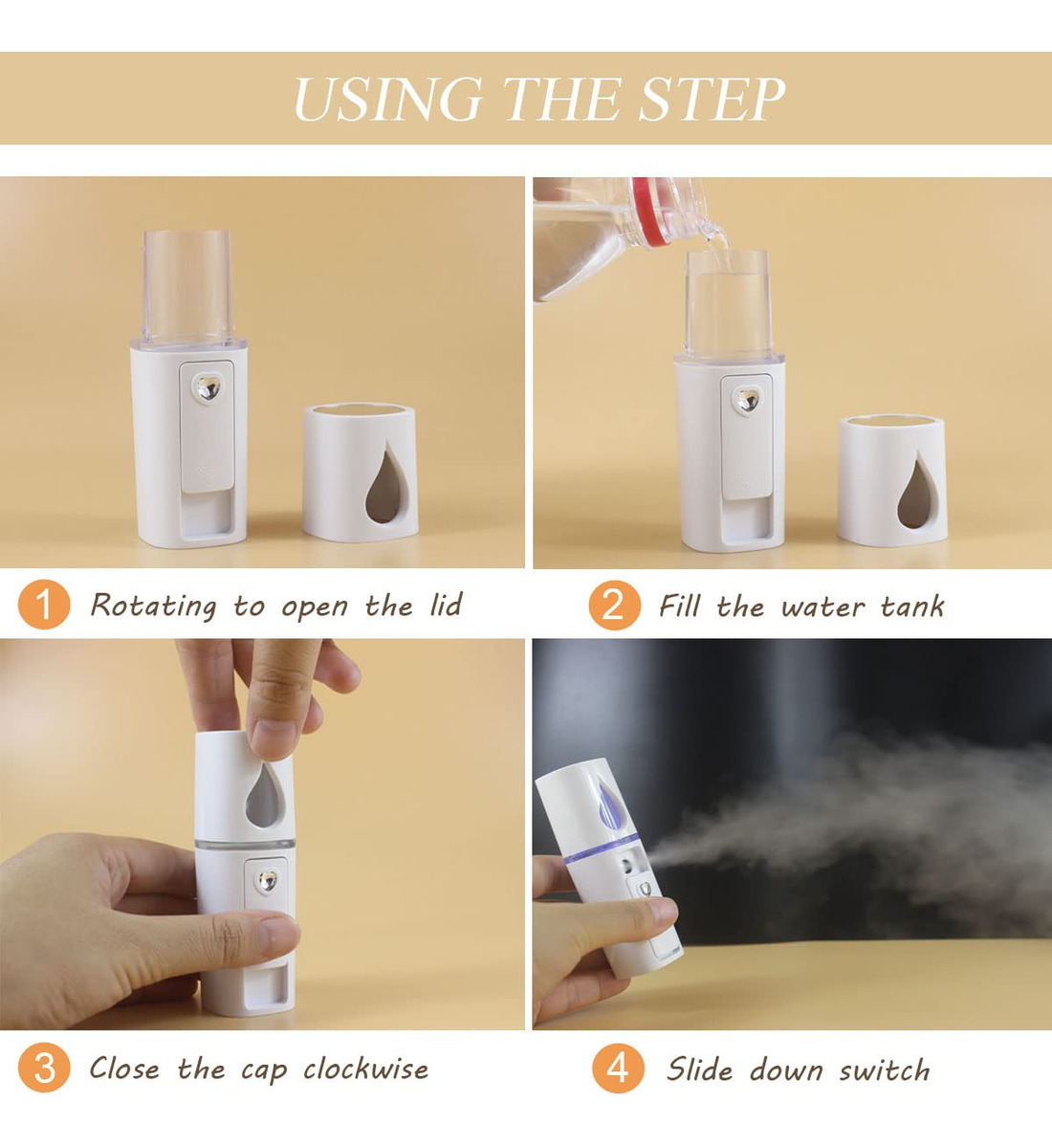 USING THE STEP

1 Rotating to open the lid

2 Fill the water tank

3 Close the cap clockwise

4 Slide down switch