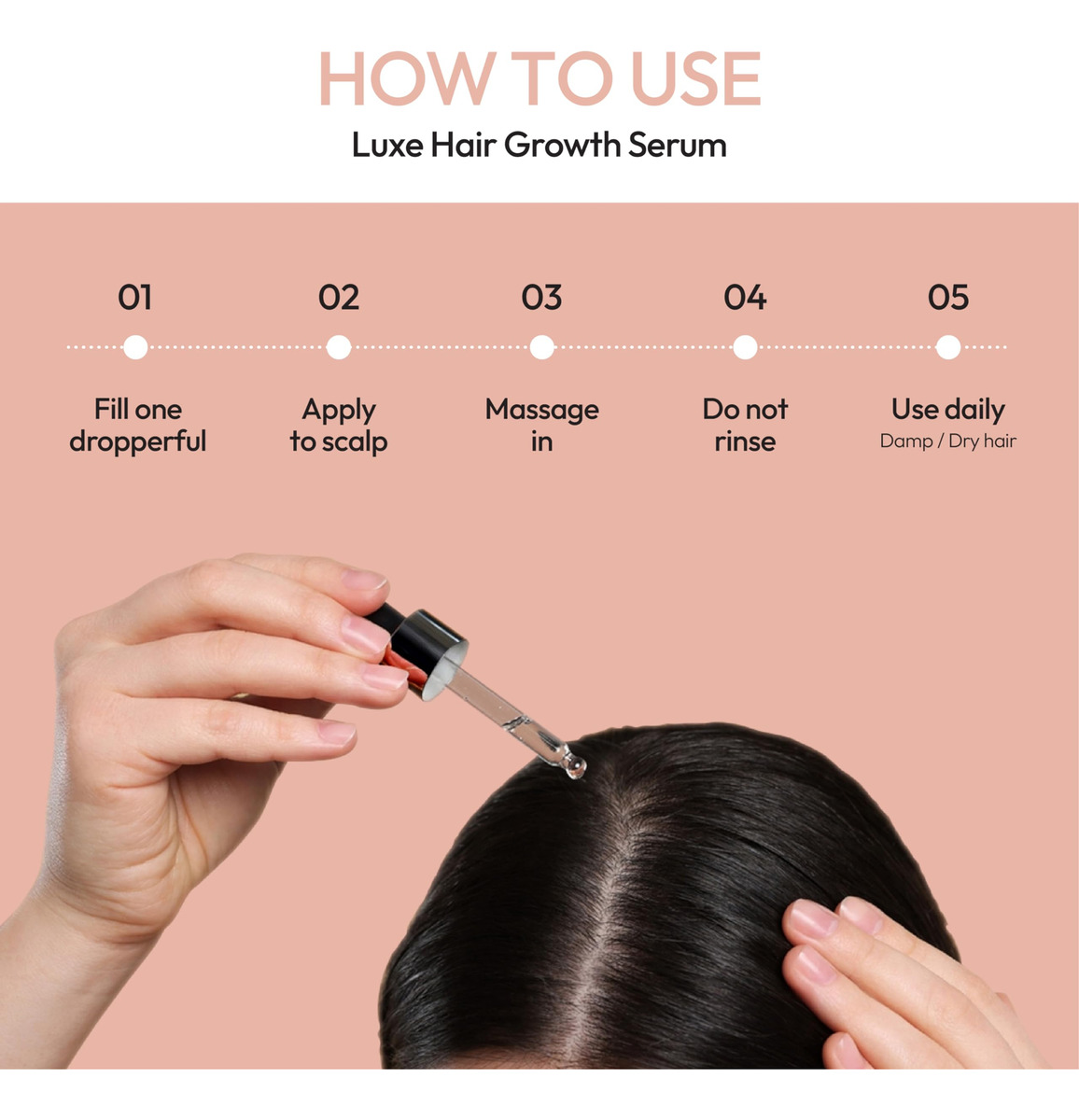 HOW TO USE
Luxe Hair Growth Serum

01
Fill one dropperful

02
Apply to scalp

03
Massage in

04
Do not rinse

05
Use daily
Damp / Dry hair