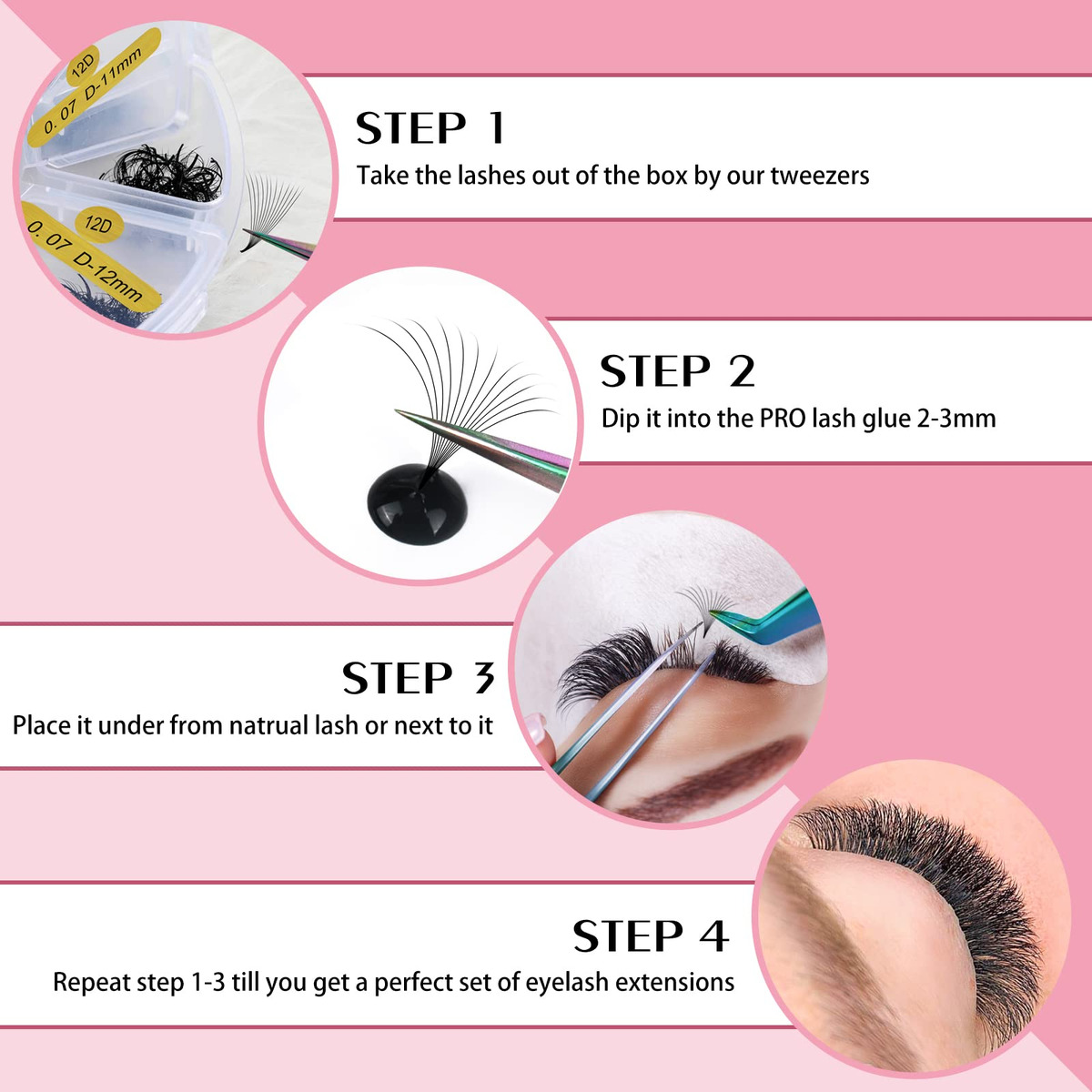 12D
0.07 D-11mm
12D
0.07 D-12mm

STEP 1
Take the lashes out of the box by our tweezers

STEP 2
Dip it into the PRO lash glue 2-3mm

STEP 3
Place it under from natrual lash or next to it

STEP 4
Repeat step 1-3 till you get a perfect set of eyelash extensions