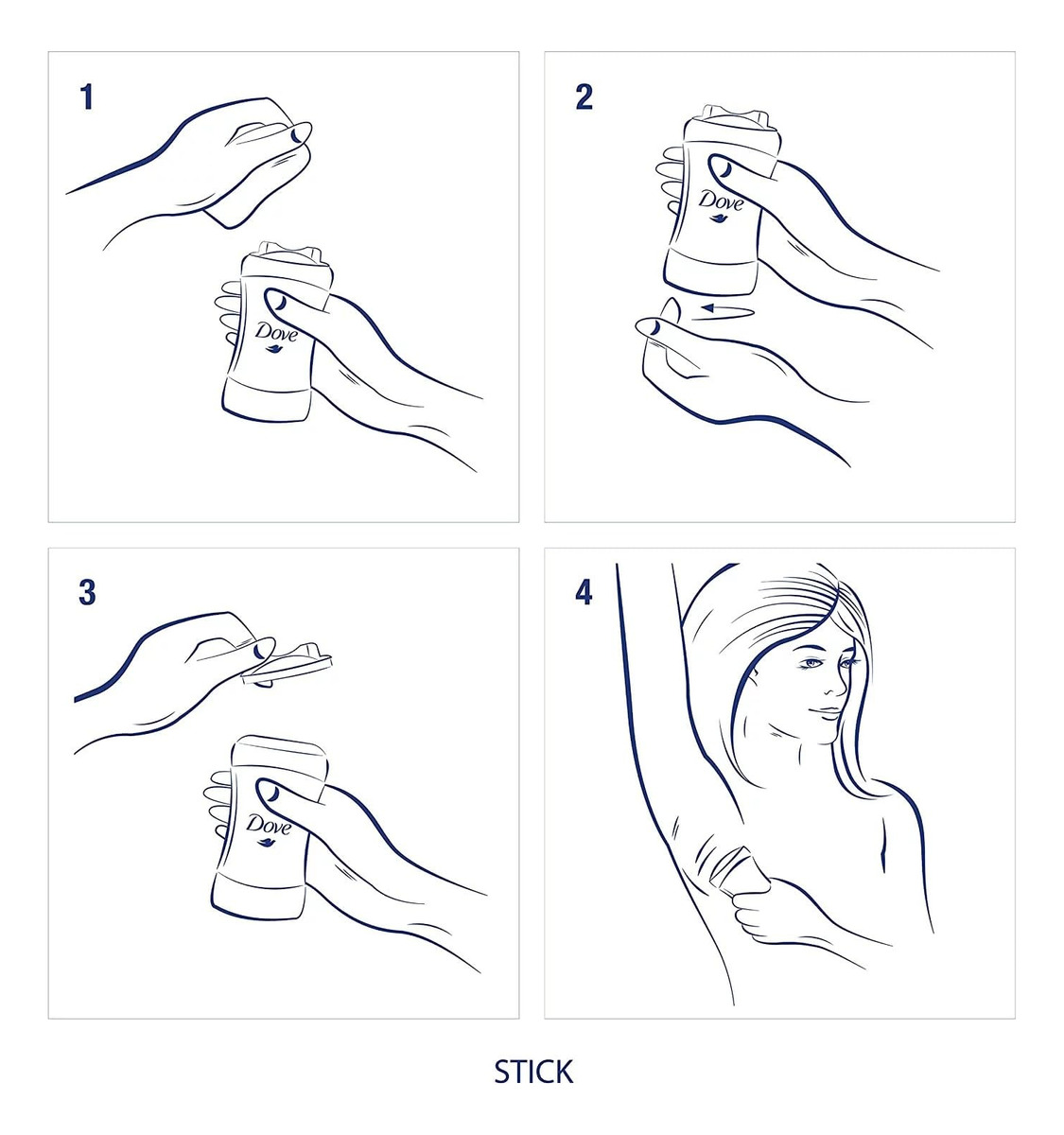 1

Dove

2

Dove

3

Dove

4

STICK