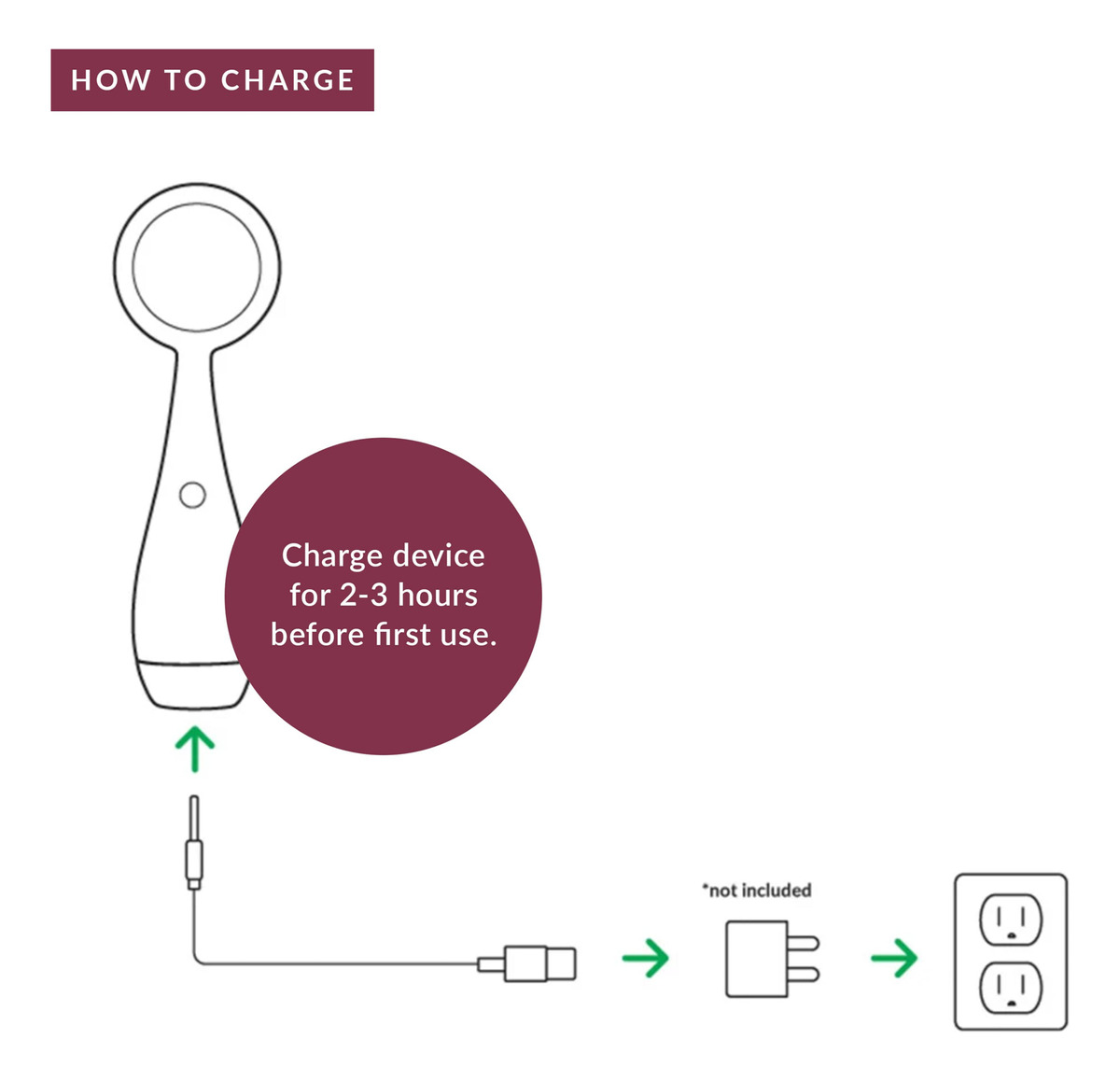 HOW TO CHARGE

Charge device for 2-3 hours before first use.

*not included