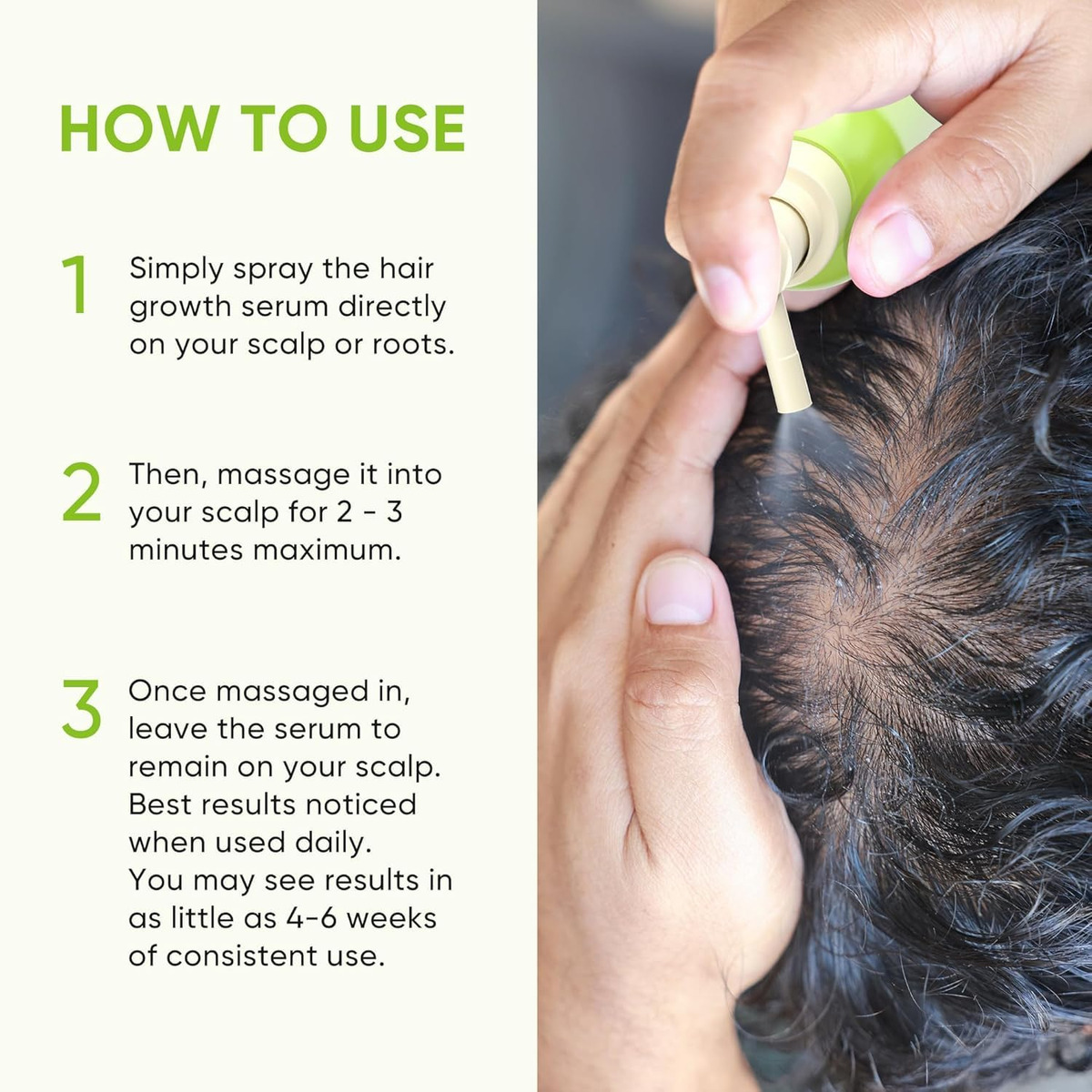 HOW TO USE

1 Simply spray the hair growth serum directly on your scalp or roots.

2 Then, massage it into your scalp for 2 - 3 minutes maximum.

3 Once massaged in, leave the serum to remain on your scalp. Best results noticed when used daily. You may see results in as little as 4-6 weeks of consistent use.