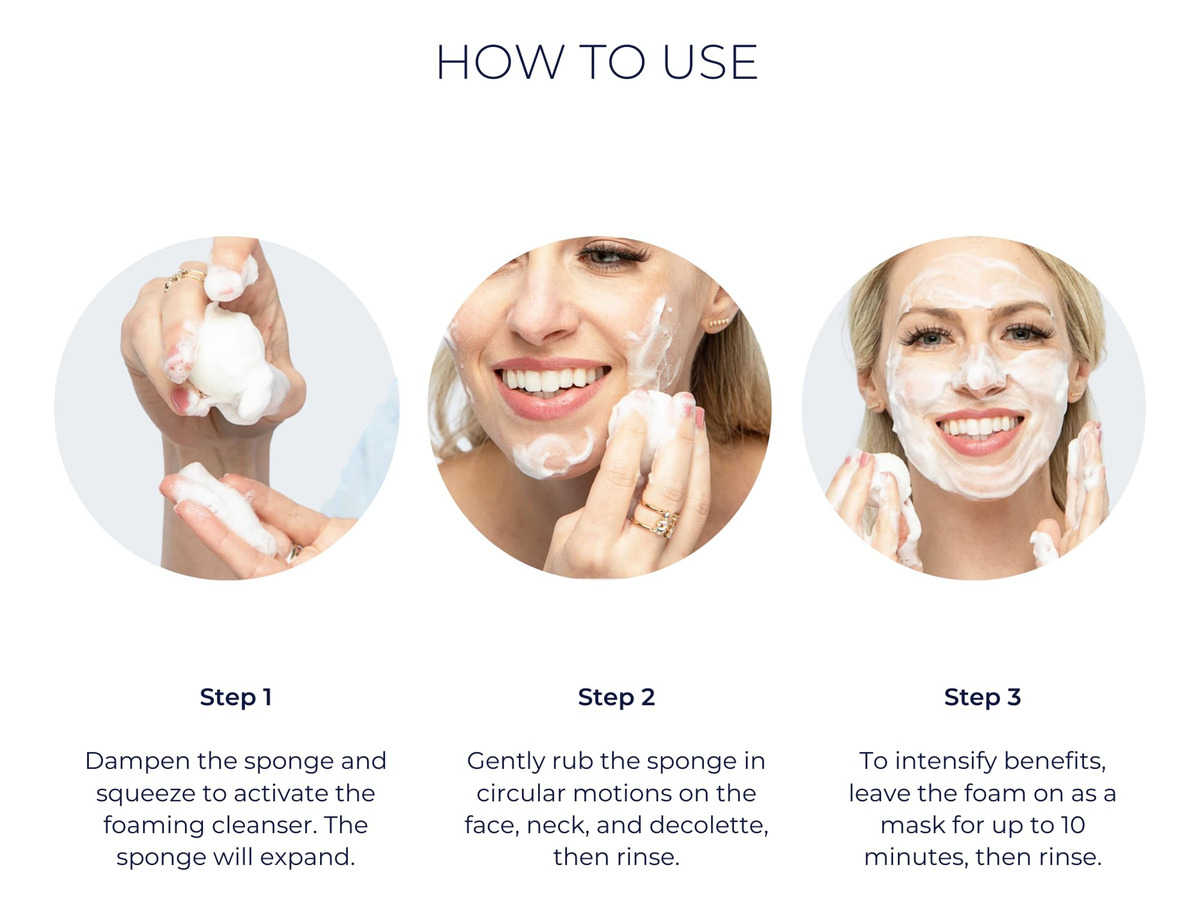 HOW TO USE

Step 1

Dampen the sponge and squeeze to activate the foaming cleanser. The sponge will expand.

Step 2

Gently rub the sponge in circular motions on the face, neck, and decolette, then rinse.

Step 3

To intensify benefits, leave the foam on as a mask for up to 10 minutes, then rinse.