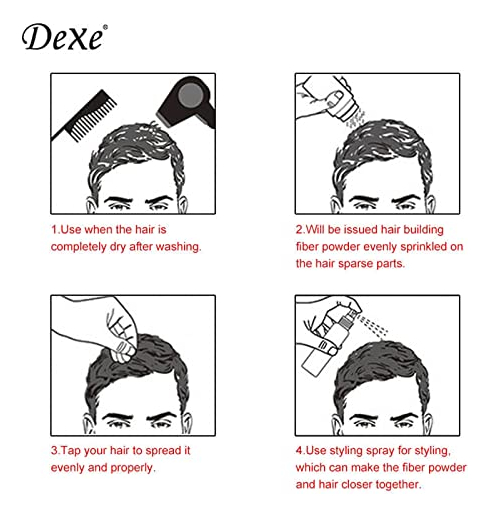 Dexe®

1.Use when the hair is completely dry after washing.

2.Will be issued hair building fiber powder evenly sprinkled on the hair sparse parts.

3.Tap your hair to spread it evenly and properly.

4.Use styling spray for styling, which can make the fiber powder and hair closer together.