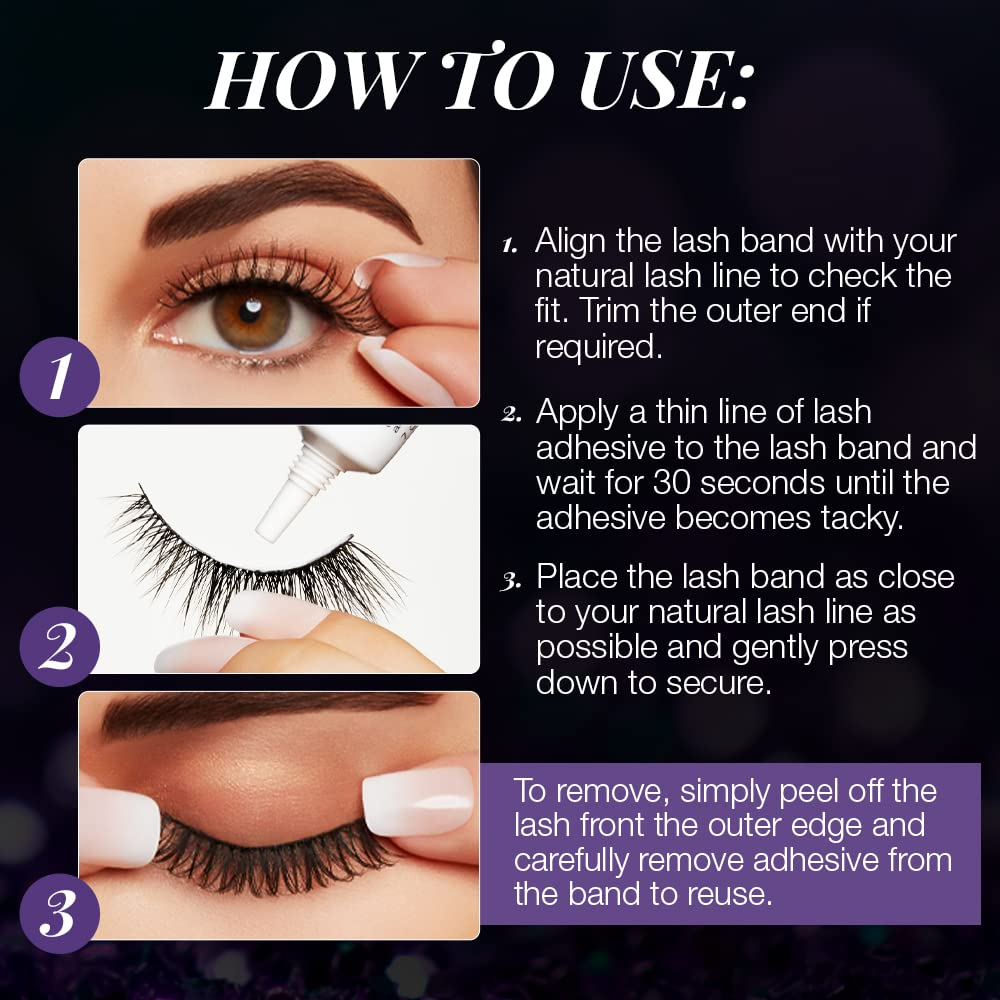 HOW TO USE:

1

2

3

1. Align the lash band with your natural lash line to check the fit. Trim the outer end if required.

2. Apply a thin line of lash adhesive to the lash band and wait for 30 seconds until the adhesive becomes tacky.

3. Place the lash band as close to your natural lash line as possible and gently press down to secure.

To remove, simply peel off the lash front the outer edge and carefully remove adhesive from the band to reuse.