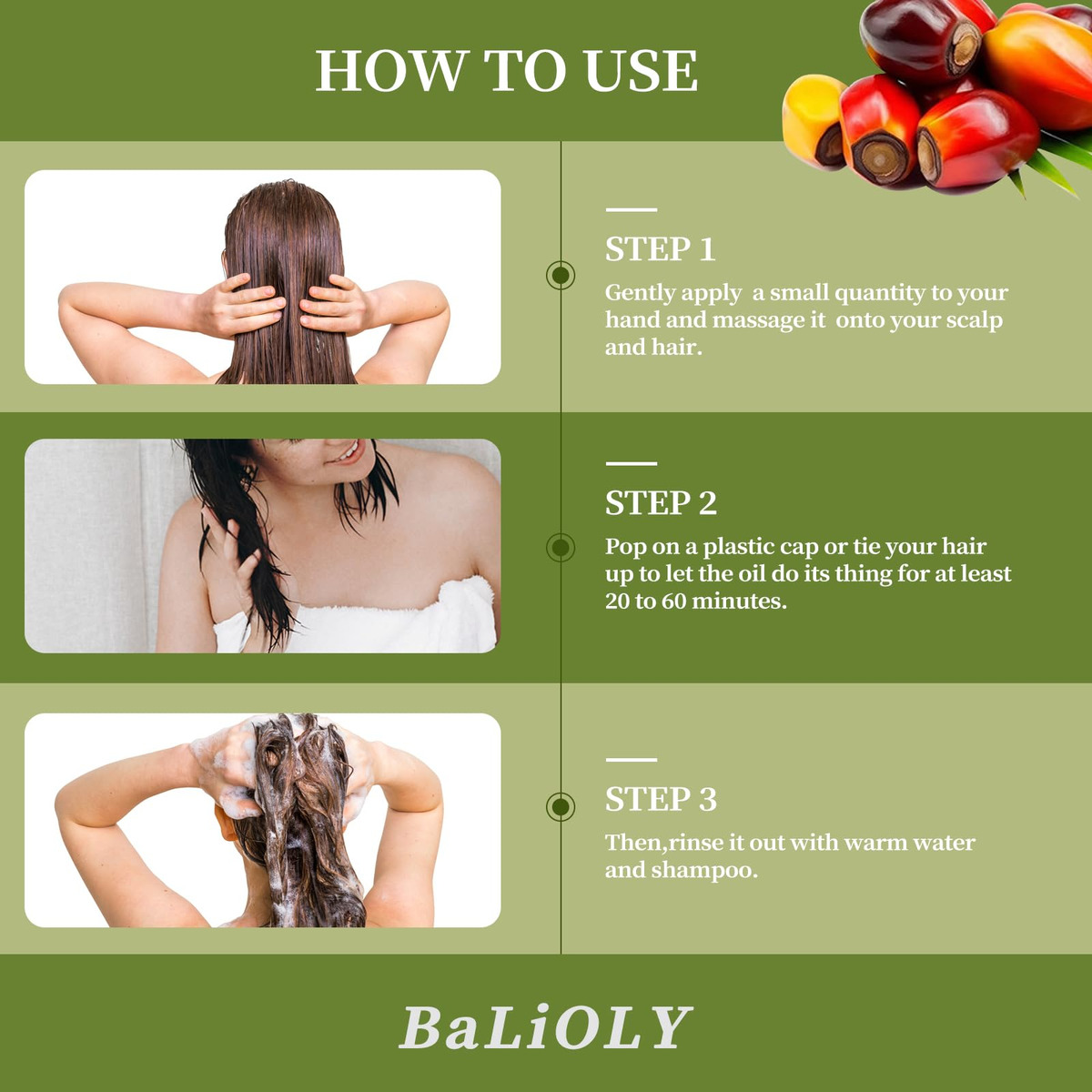 HOW TO USE

STEP 1
Gently apply a small quantity to your hand and massage it onto your scalp and hair.

STEP 2
Pop on a plastic cap or tie your hair up to let the oil do its thing for at least 20 to 60 minutes.

STEP 3
Then,rinse it out with warm water and shampoo.

BaLiOLY