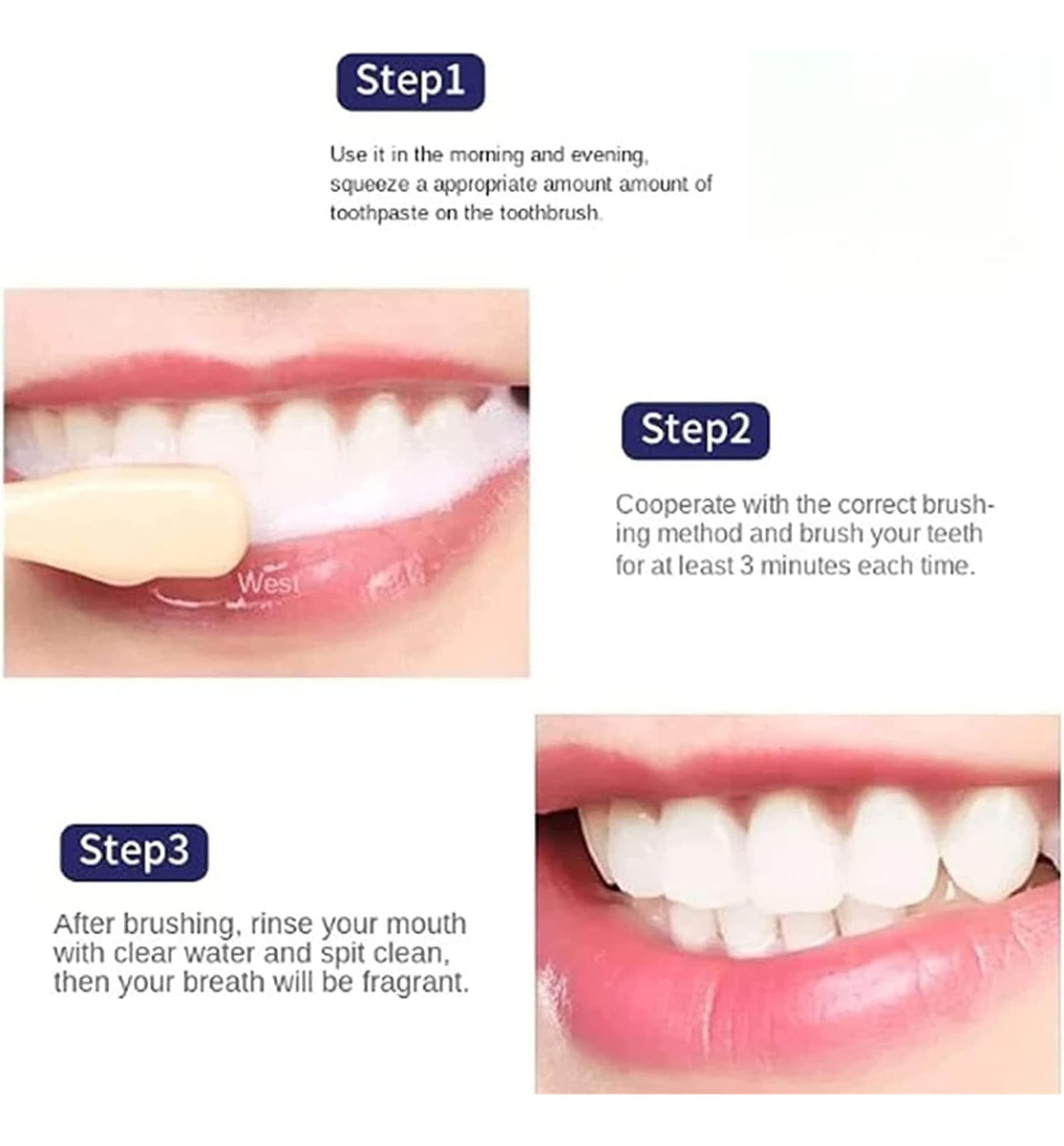 Step1

Use it in the morning and evening, squeeze a appropriate amount amount of toothpaste on the toothbrush.

West

Step2

Cooperate with the correct brushing method and brush your teeth for at least 3 minutes each time.

Step3

After brushing, rinse your mouth with clear water and spit clean, then your breath will be fragrant.