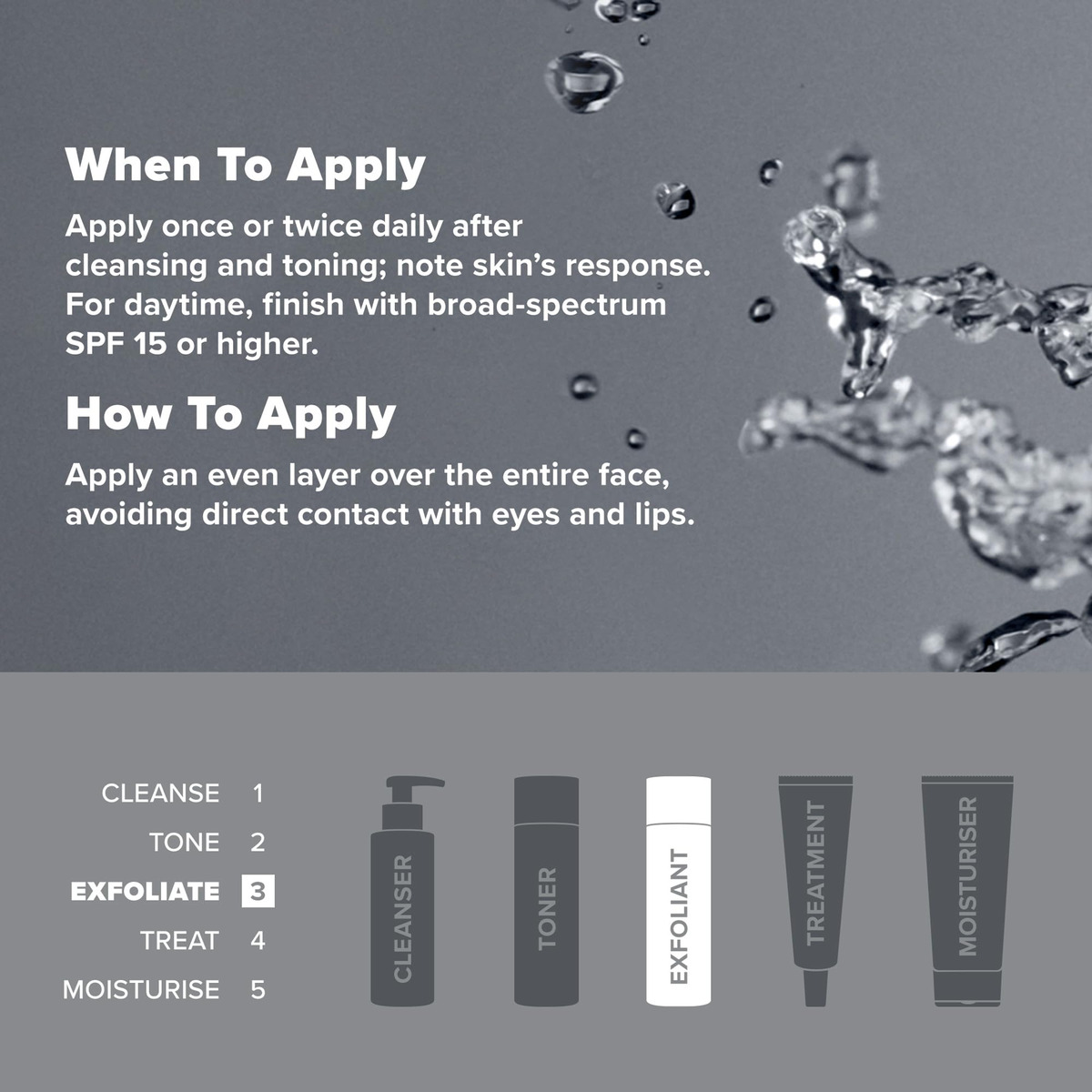 When To Apply

Apply once or twice daily after cleansing and toning; note skin's response. For daytime, finish with broad-spectrum SPF 15 or higher.

How To Apply

Apply an even layer over the entire face, avoiding direct contact with eyes and lips.

CLEANSE 1
TONE 2
EXFOLIATE 3
TREAT 4
MOISTURISE 5

CLEANSER
TONER
EXFOLIANT
TREATMENT
MOISTURISER