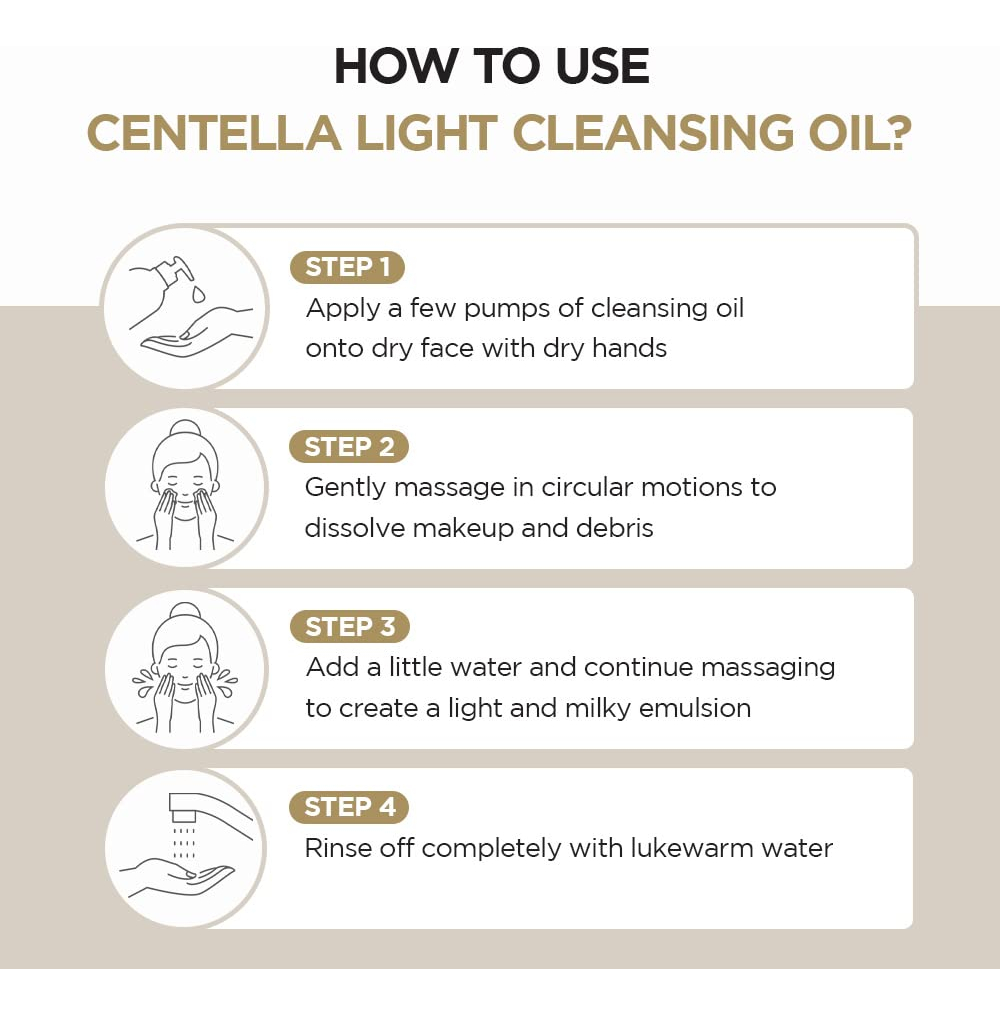 HOW TO USE
CENTELLA LIGHT CLEANSING OIL?

STEP 1
Apply a few pumps of cleansing oil onto dry face with dry hands

STEP 2
Gently massage in circular motions to dissolve makeup and debris

STEP 3
Add a little water and continue massaging to create a light and milky emulsion

STEP 4
Rinse off completely with lukewarm water