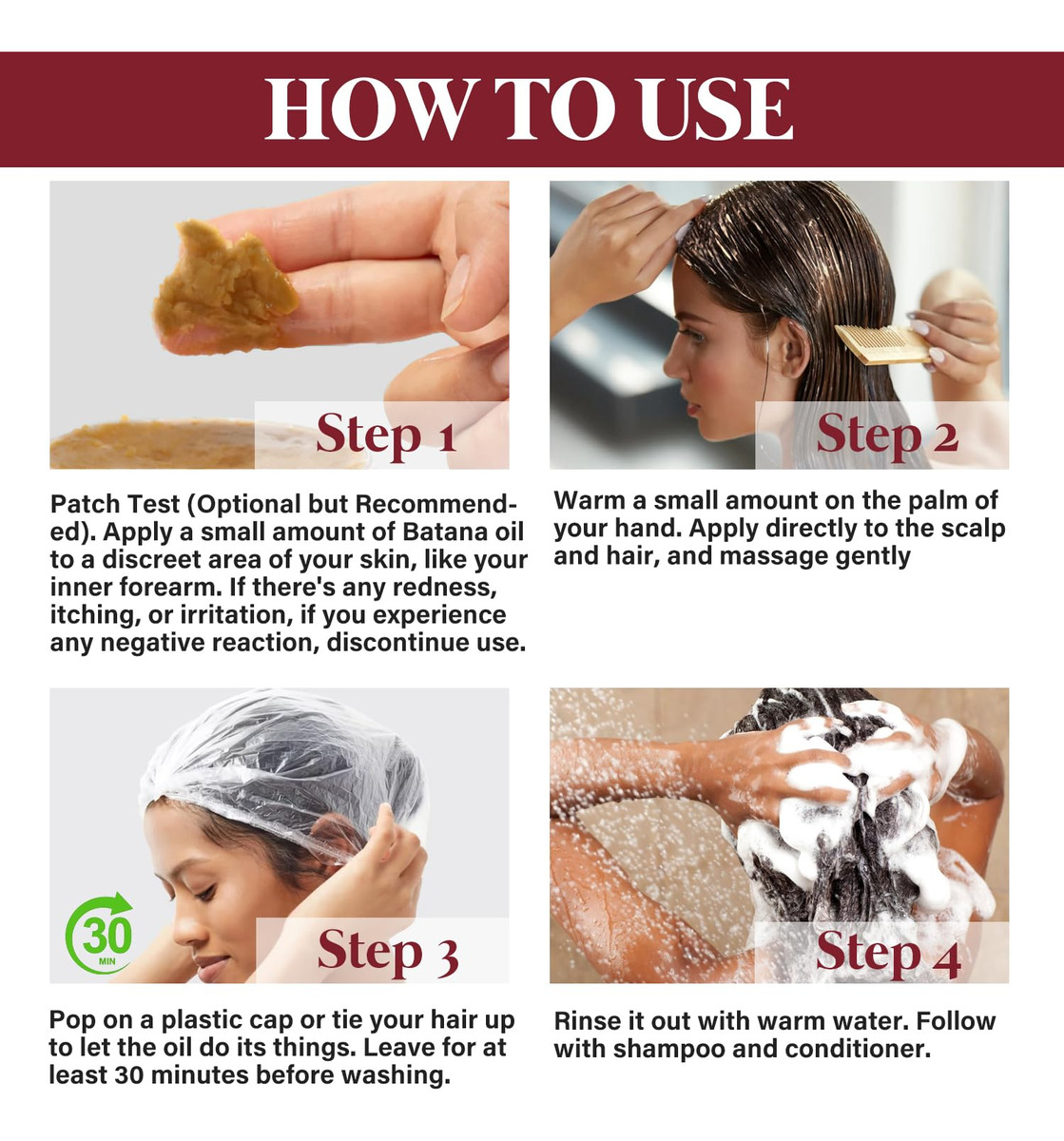 HOW TO USE

Step 1

Patch Test (Optional but Recommended). Apply a small amount of Batana oil to a discreet area of your skin, like your inner forearm. If there's any redness, itching, or irritation, if you experience any negative reaction, discontinue use.

Step 2

Warm a small amount on the palm of your hand. Apply directly to the scalp and hair, and massage gently

30 MIN

Step 3

Pop on a plastic cap or tie your hair up to let the oil do its things. Leave for at least 30 minutes before washing.

Step 4

Rinse it out with warm water. Follow with shampoo and conditioner.