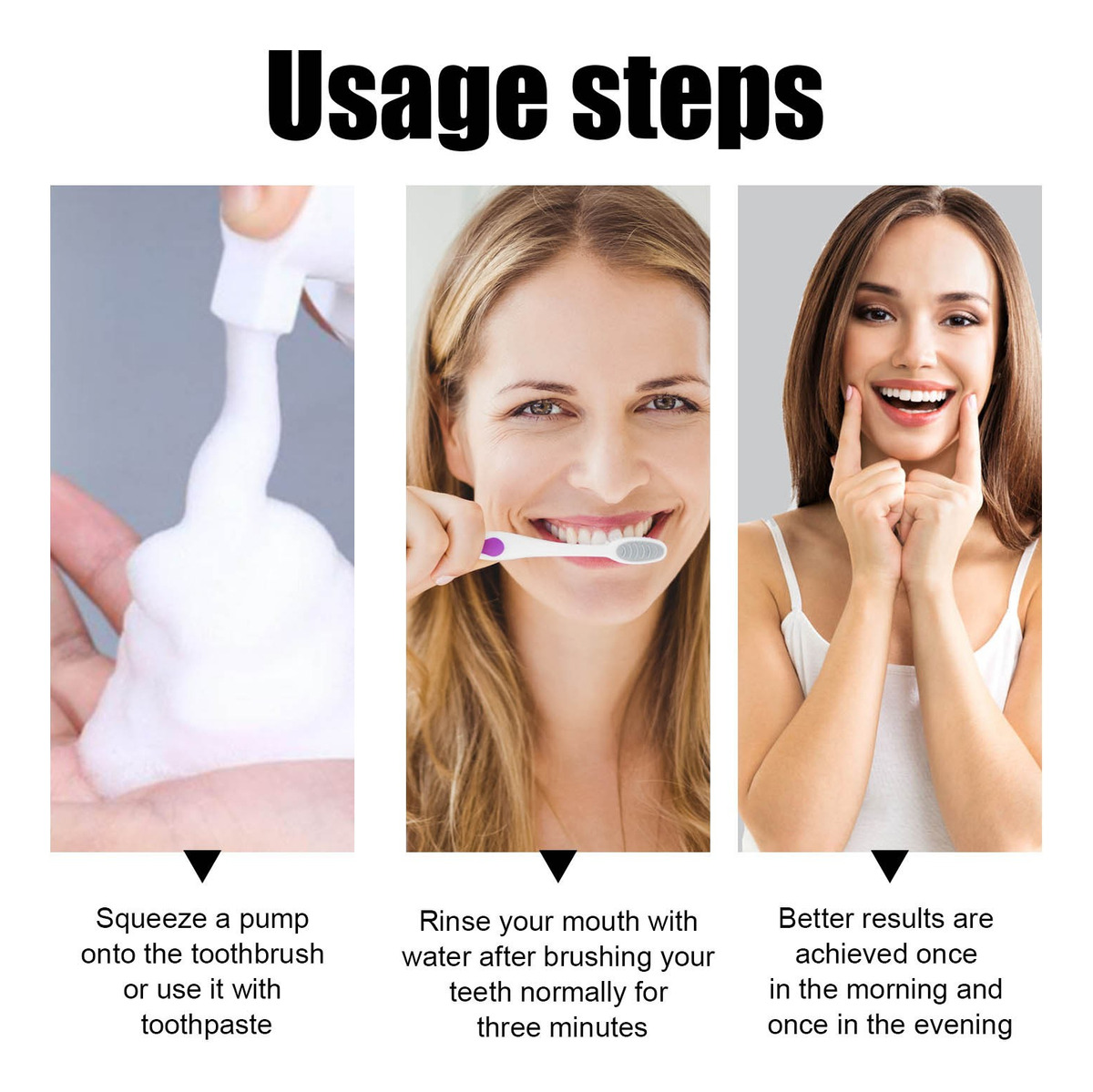 Usage steps

Squeeze a pump onto the toothbrush or use it with toothpaste

Rinse your mouth with water after brushing your teeth normally for three minutes

Better results are achieved once in the morning and once in the evening