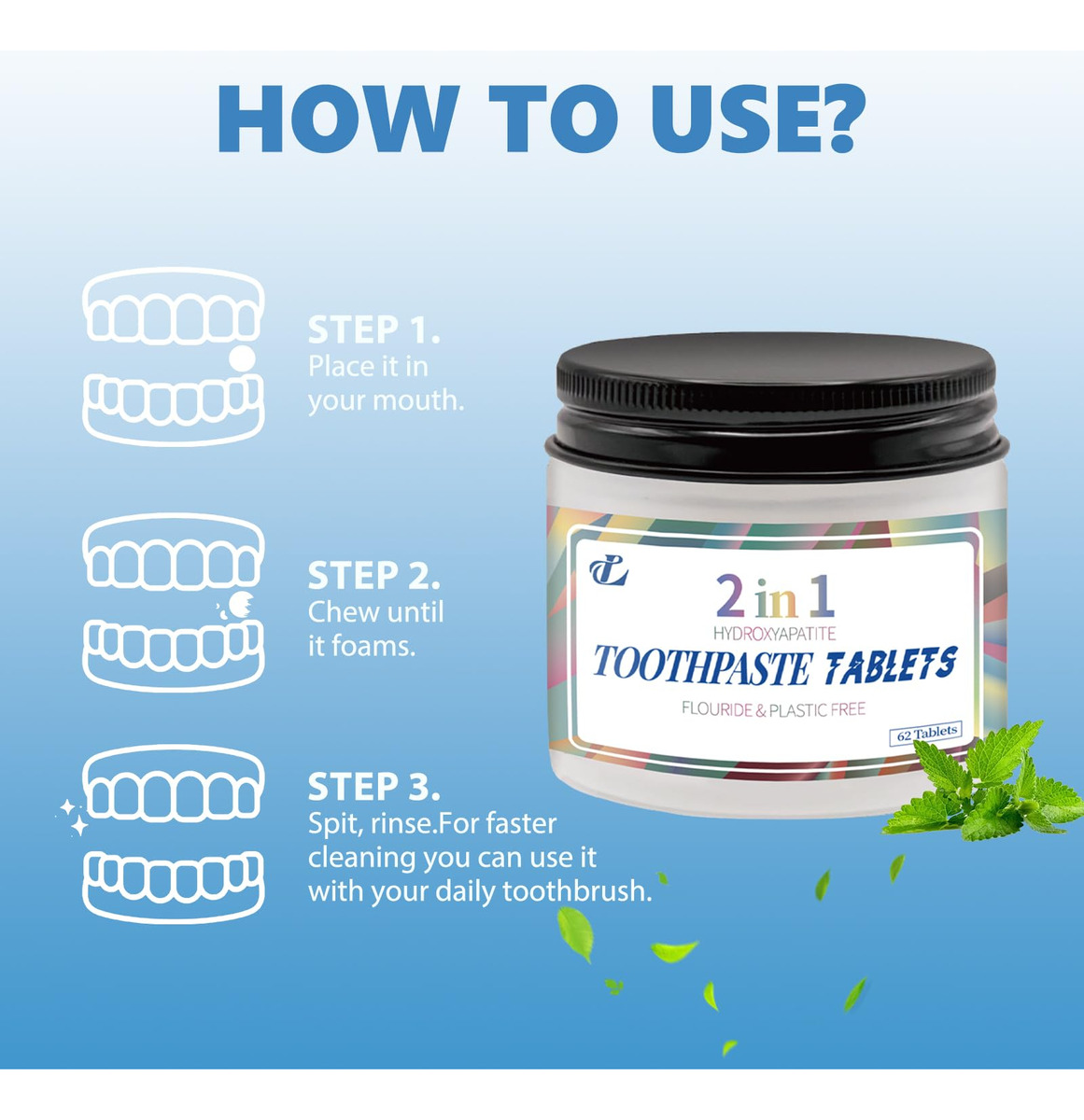 HOW TO USE?

STEP 1.
Place it in your mouth.

STEP 2.
Chew until it foams.

STEP 3.
Spit, rinse.For faster cleaning you can use it with your daily toothbrush.

2 in 1
HYDROXYAPATITE
TOOTHPASTE TABLETS
FLOURIDE & PLASTIC FREE
62 Tablets