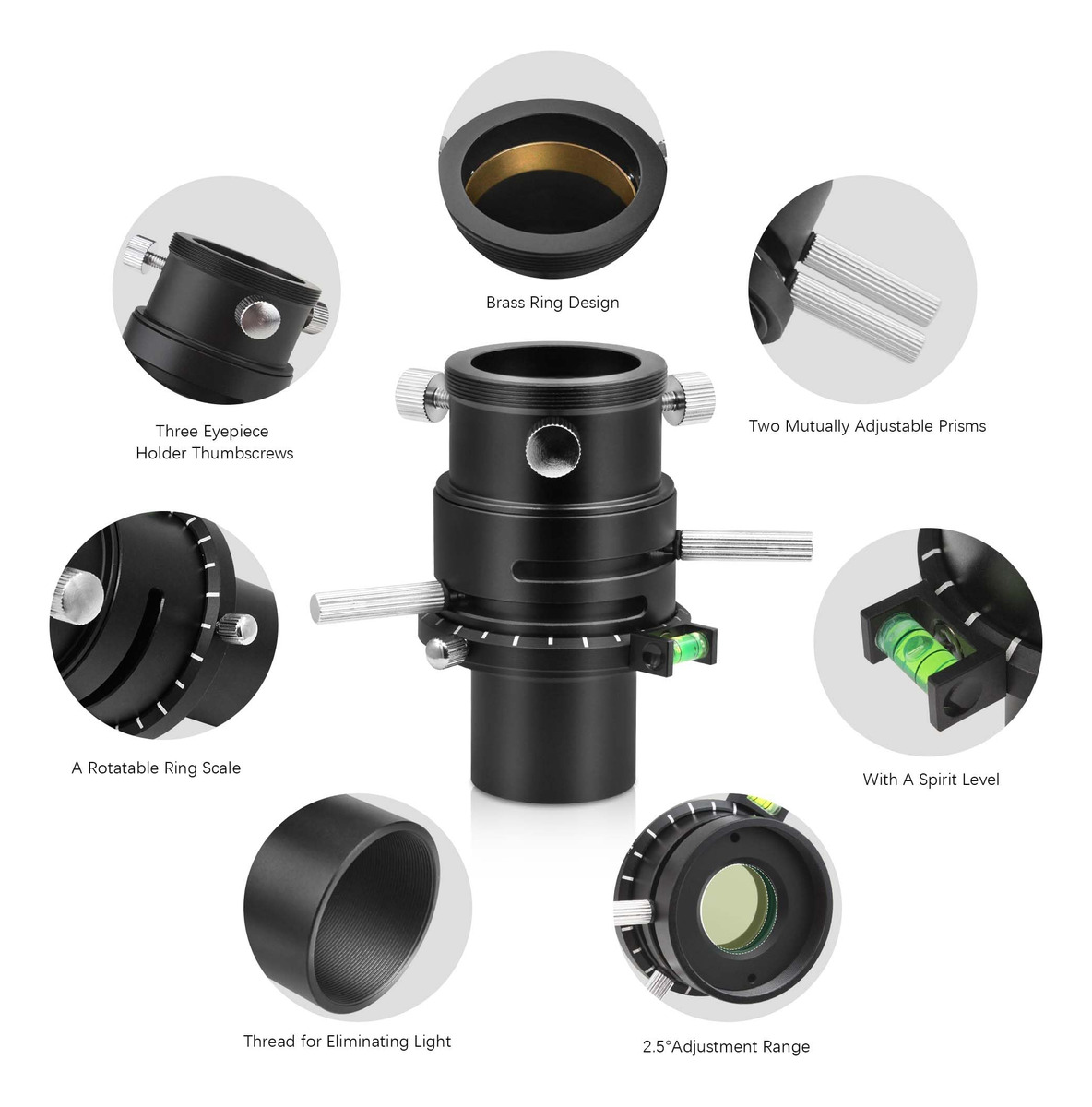 Brass Ring Design

Three Eyepiece Holder Thumbscrews

Two Mutually Adjustable Prisms

A Rotatable Ring Scale

With A Spirit Level

Thread for Eliminating Light

2.5°Adjustment Range