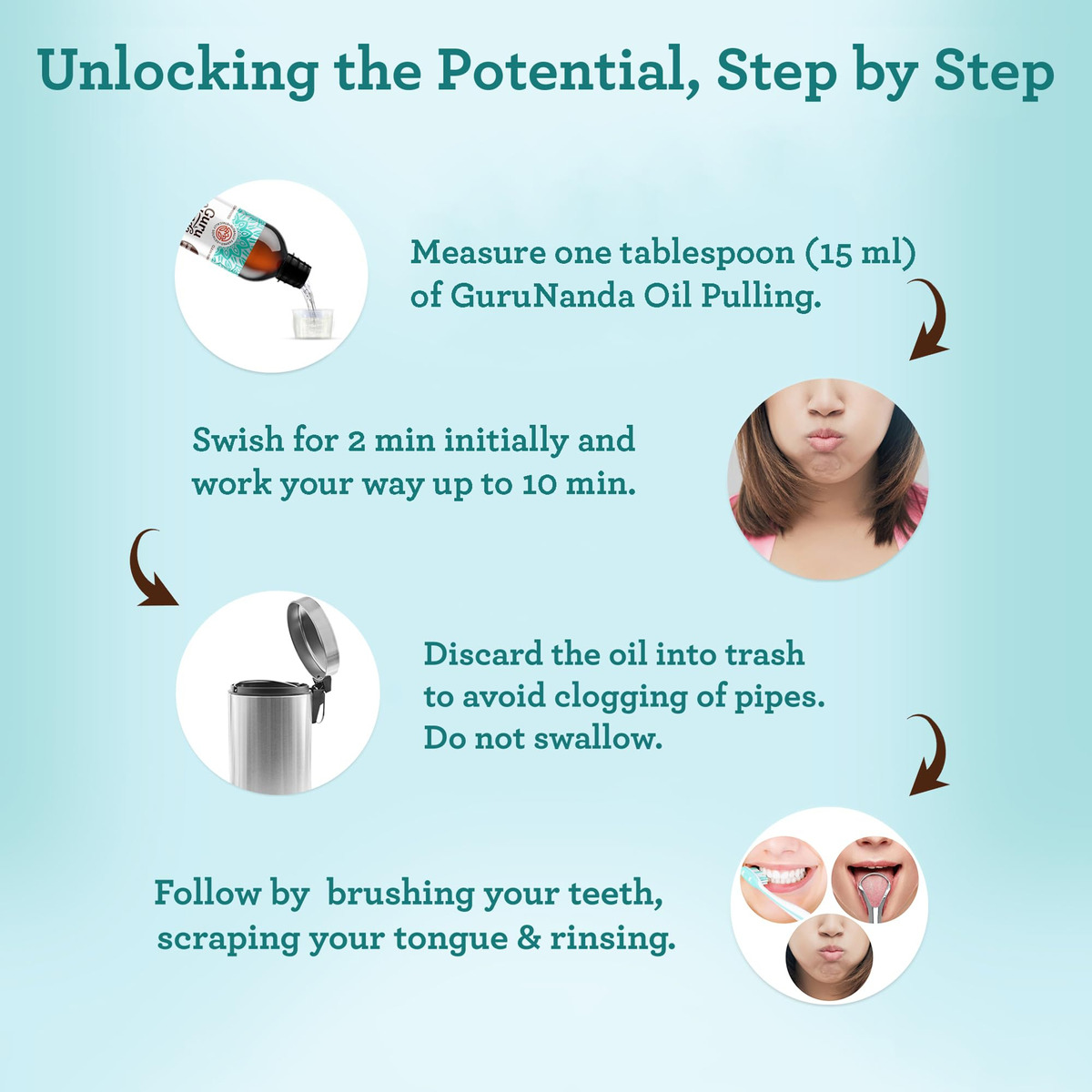 Unlocking the Potential, Step by Step

Guru

Measure one tablespoon (15 ml) of GuruNanda Oil Pulling.

Swish for 2 min initially and work your way up to 10 min.

Discard the oil into trash to avoid clogging of pipes. Do not swallow.

Follow by  brushing your teeth, scraping your tongue & rinsing.