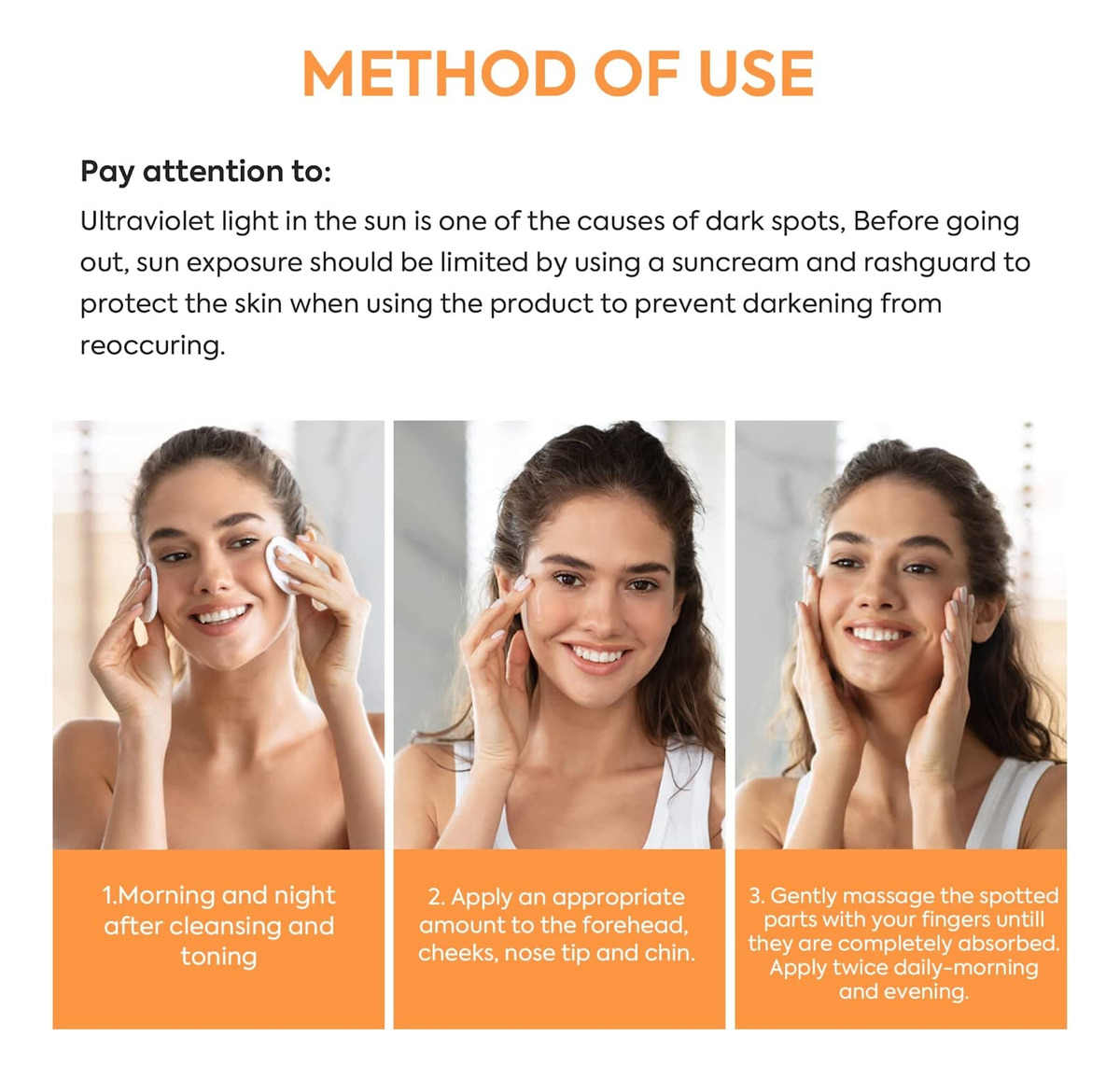 METHOD OF USE

Pay attention to:
Ultraviolet light in the sun is one of the causes of dark spots, Before going out, sun exposure should be limited by using a suncream and rashguard to protect the skin when using the product to prevent darkening from reoccuring.

1.Morning and night after cleansing and toning

2. Apply an appropriate amount to the forehead, cheeks, nose tip and chin.

3. Gently massage the spotted parts with your fingers untill they are completely absorbed. Apply twice daily-morning and evening.