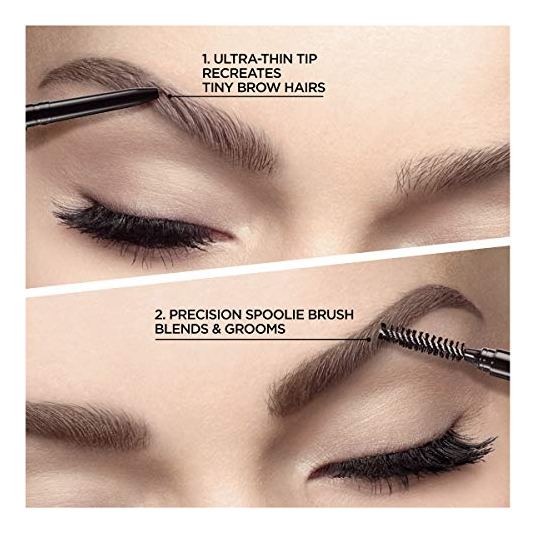 1. ULTRA-THIN TIP RECREATES TINY BROW HAIRS

2. PRECISION SPOOLIE BRUSH BLENDS & GROOMS