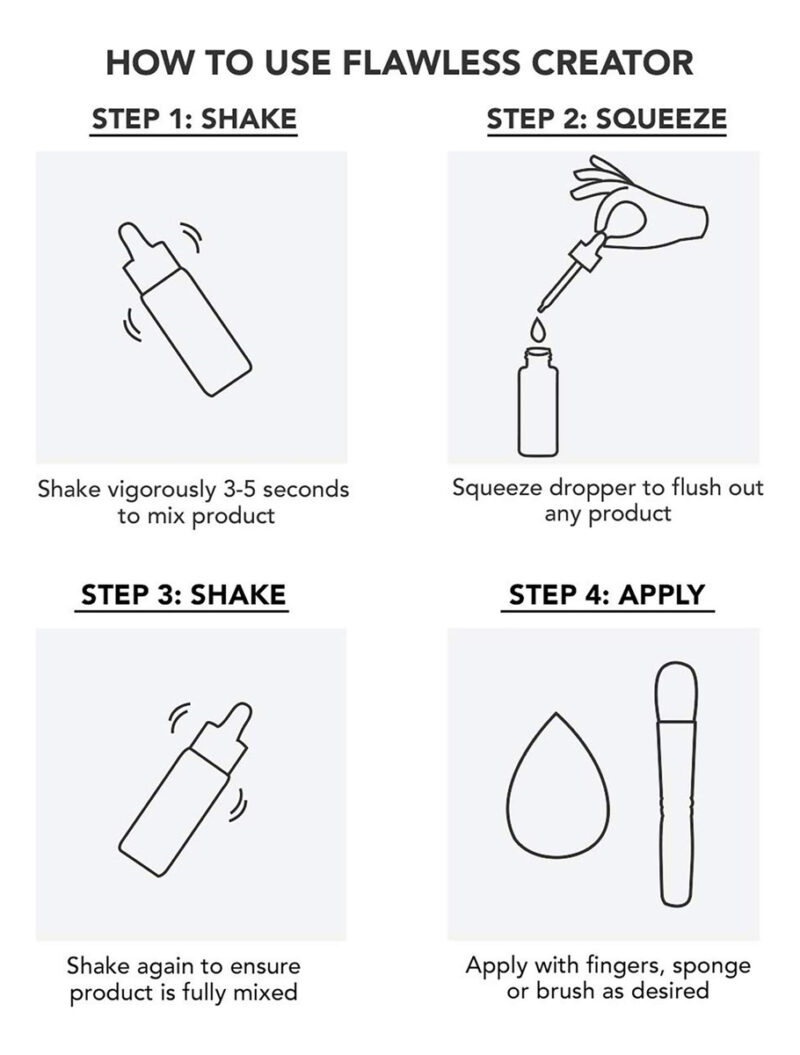 HOW TO USE FLAWLESS CREATOR

STEP 1: SHAKE

Shake vigorously 3-5 seconds to mix product

STEP 2: SQUEEZE

Squeeze dropper to flush out any product

STEP 3: SHAKE

Shake again to ensure product is fully mixed

STEP 4: APPLY

Apply with fingers, sponge or brush as desired