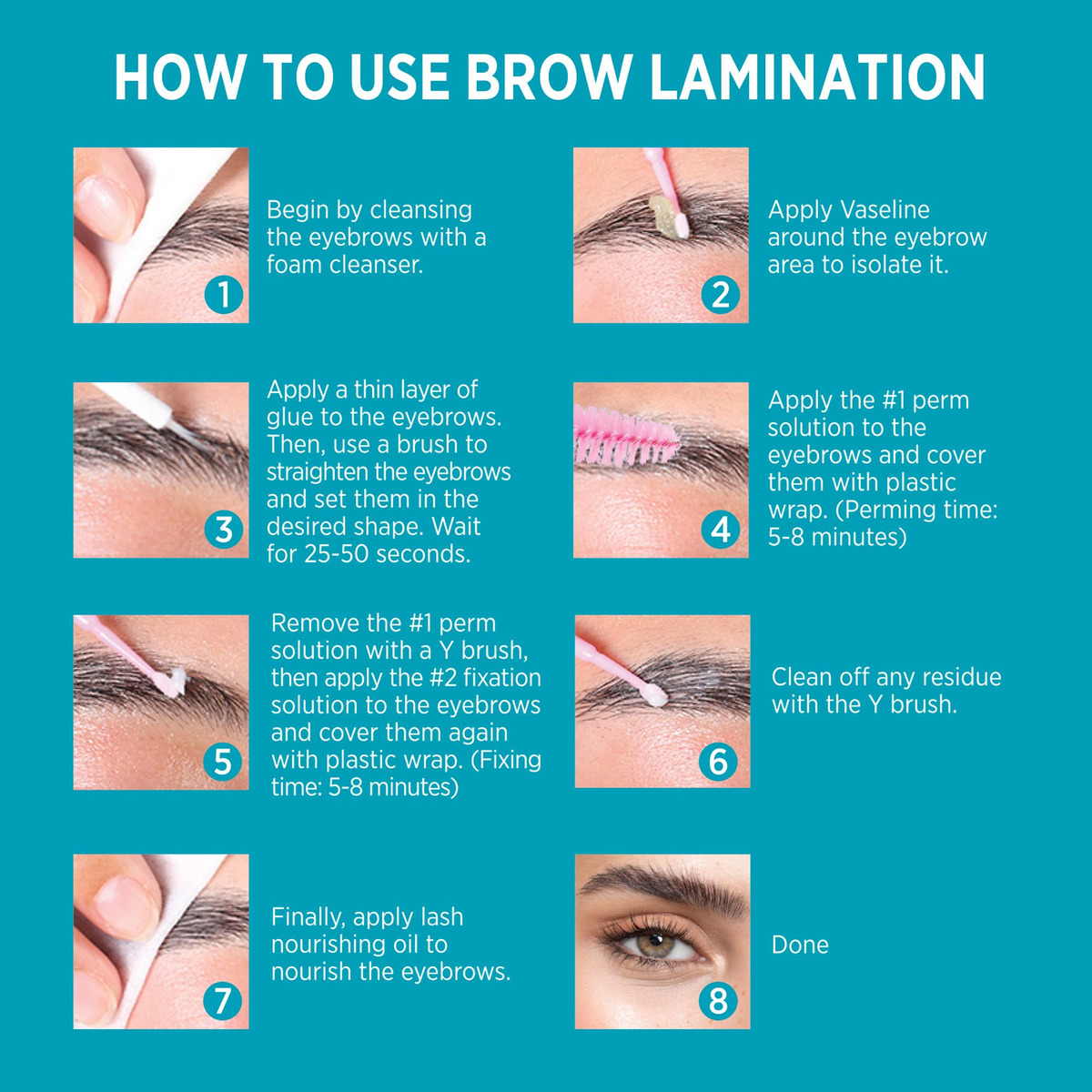 HOW TO USE BROW LAMINATION

1

Begin by cleansing the eyebrows with a foam cleanser.

2

Apply Vaseline around the eyebrow area to isolate it.

3

Apply a thin layer of glue to the eyebrows. Then, use a brush to straighten the eyebrows and set them in the desired shape. Wait for 25-50 seconds.

4

Apply the #1 perm solution to the eyebrows and cover them with plastic wrap. (Perming time: 5-8 minutes)

5

Remove the #1 perm solution with a Y brush, then apply the #2 fixation solution to the eyebrows and cover them again with plastic wrap. (Fixing time: 5-8 minutes)

6

Clean off any residue with the Y brush.

7

Finally, apply lash nourishing oil to nourish the eyebrows.

8

Done