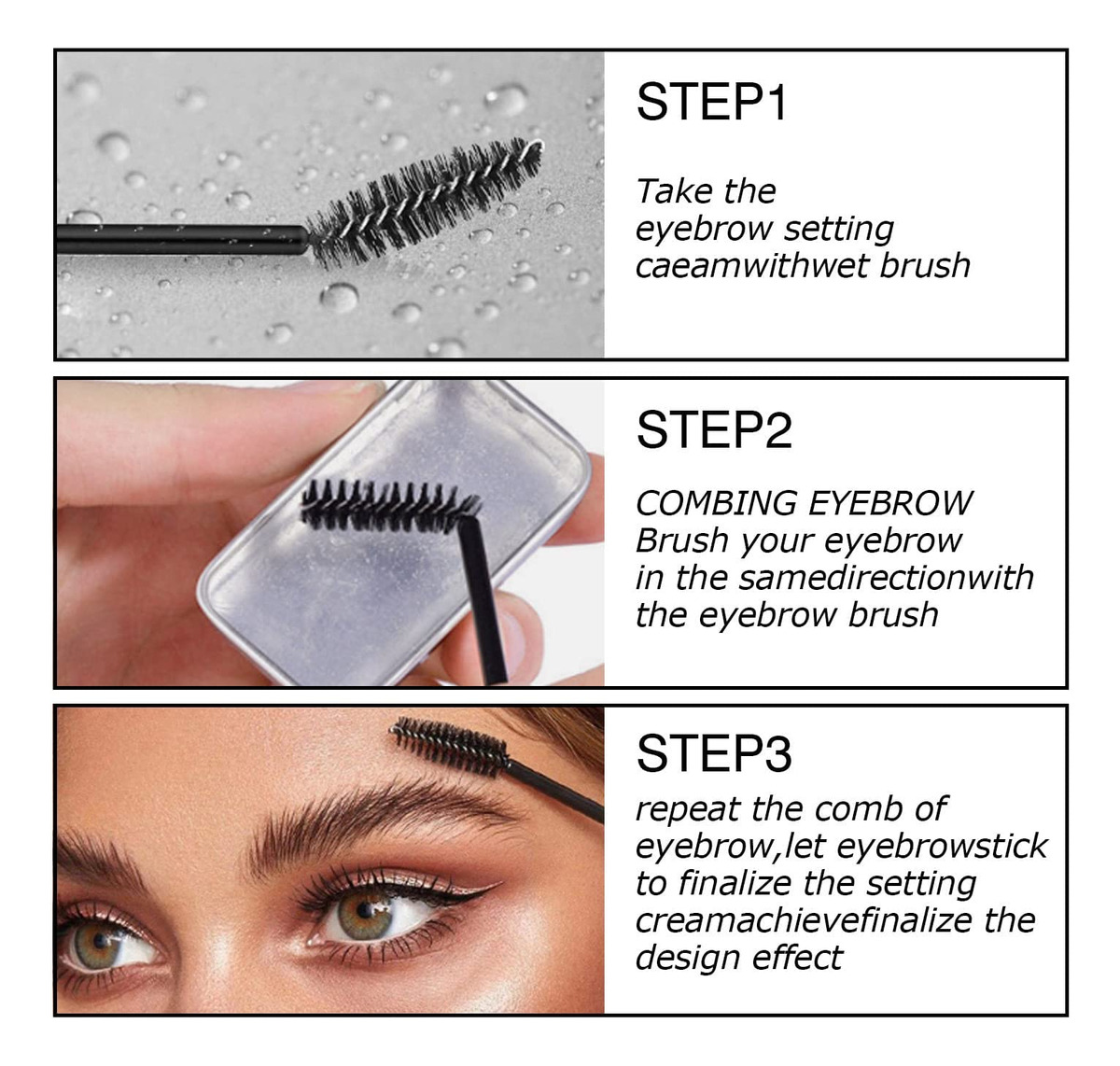 STEP1

Take the eyebrow setting caeamwithwet brush

STEP2

COMBING EYEBROW
Brush your eyebrow in the samedirectionwith the eyebrow brush

STEP3

repeat the comb of eyebrow,let eyebrowstick to finalize the setting creamachievefinalize the design effect