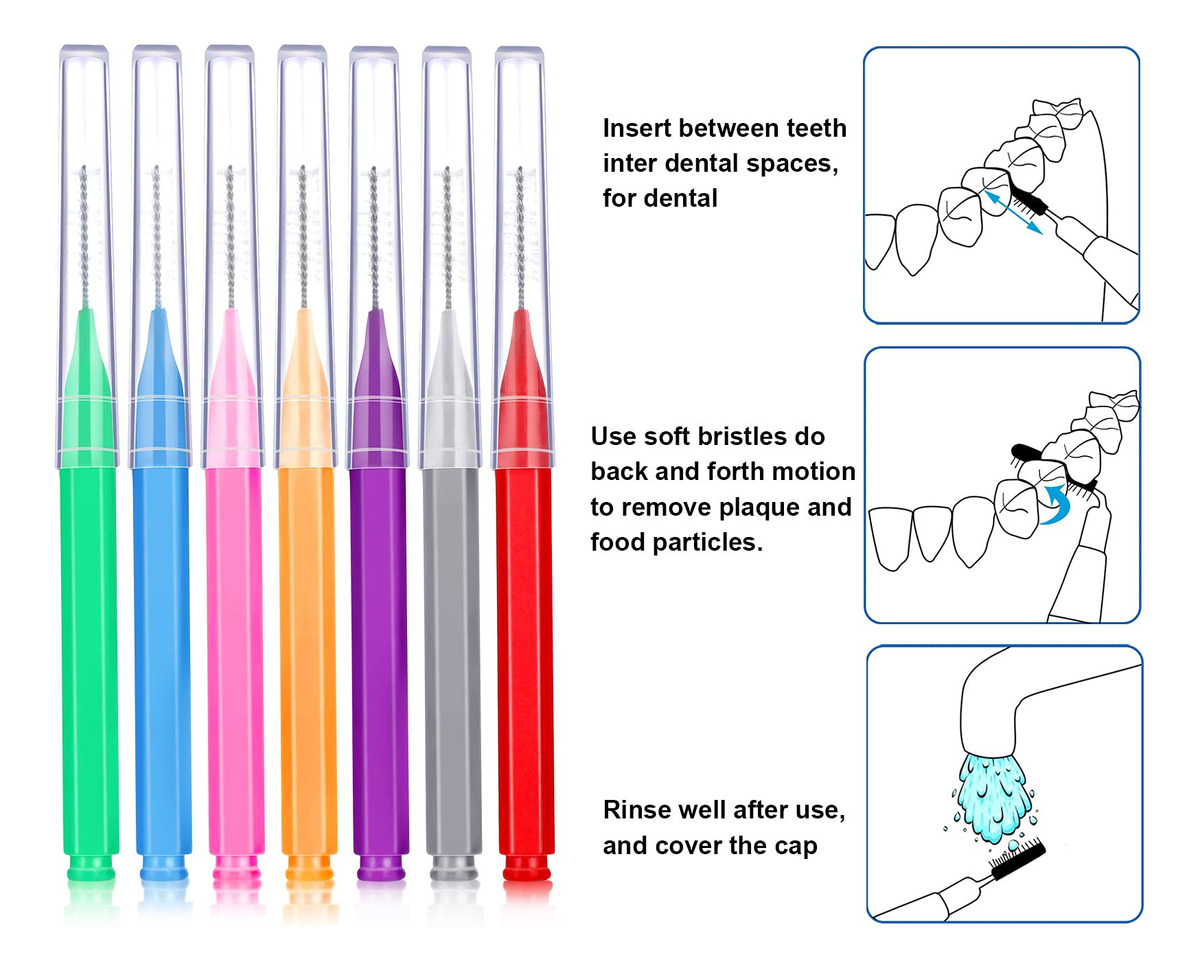 Insert between teeth inter dental spaces, for dental

Use soft bristles do back and forth motion to remove plaque and food particles.

Rinse well after use, and cover the cap