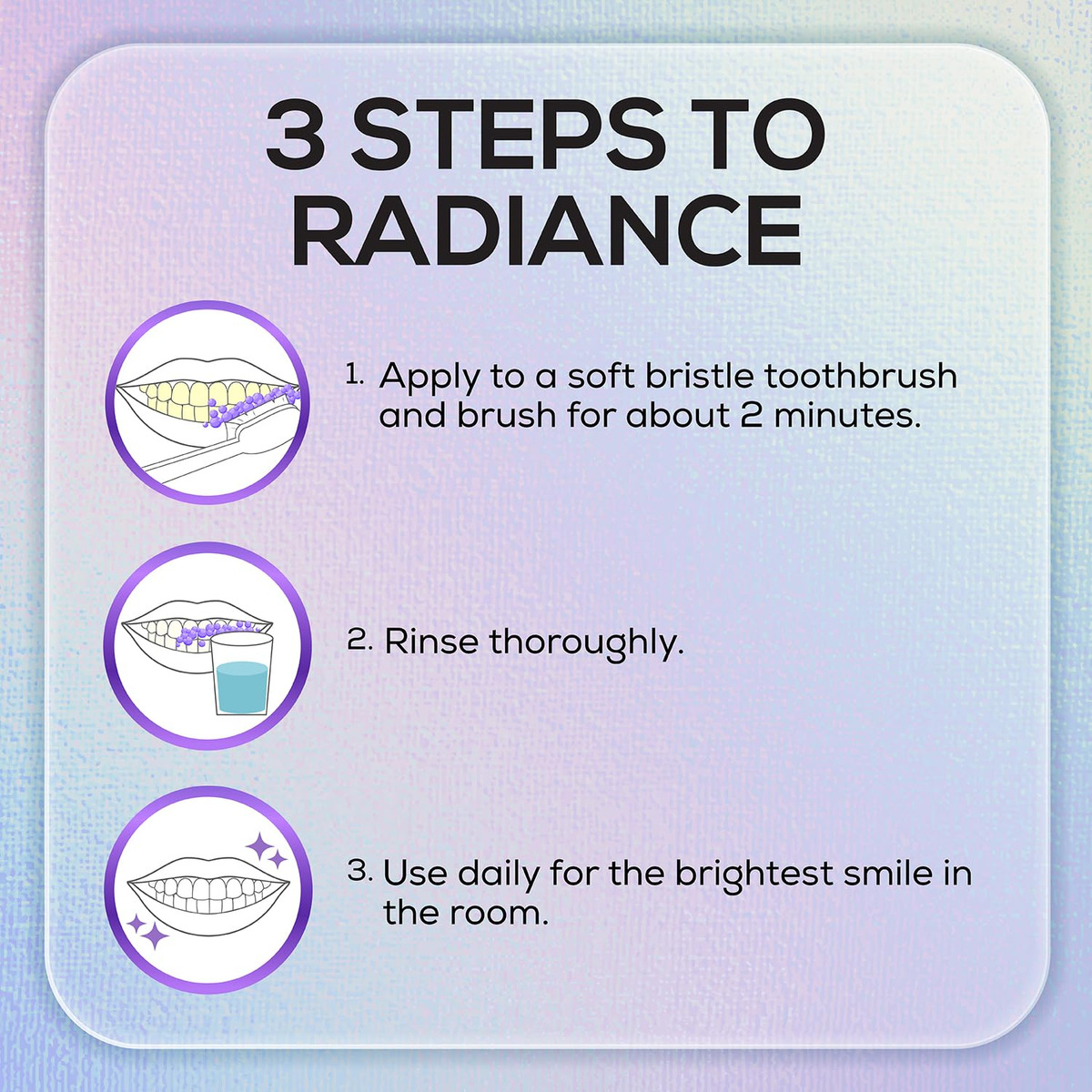 3 STEPS TO RADIANCE

1. Apply to a soft bristle toothbrush and brush for about 2 minutes.

2. Rinse thoroughly.

3. Use daily for the brightest smile in the room.