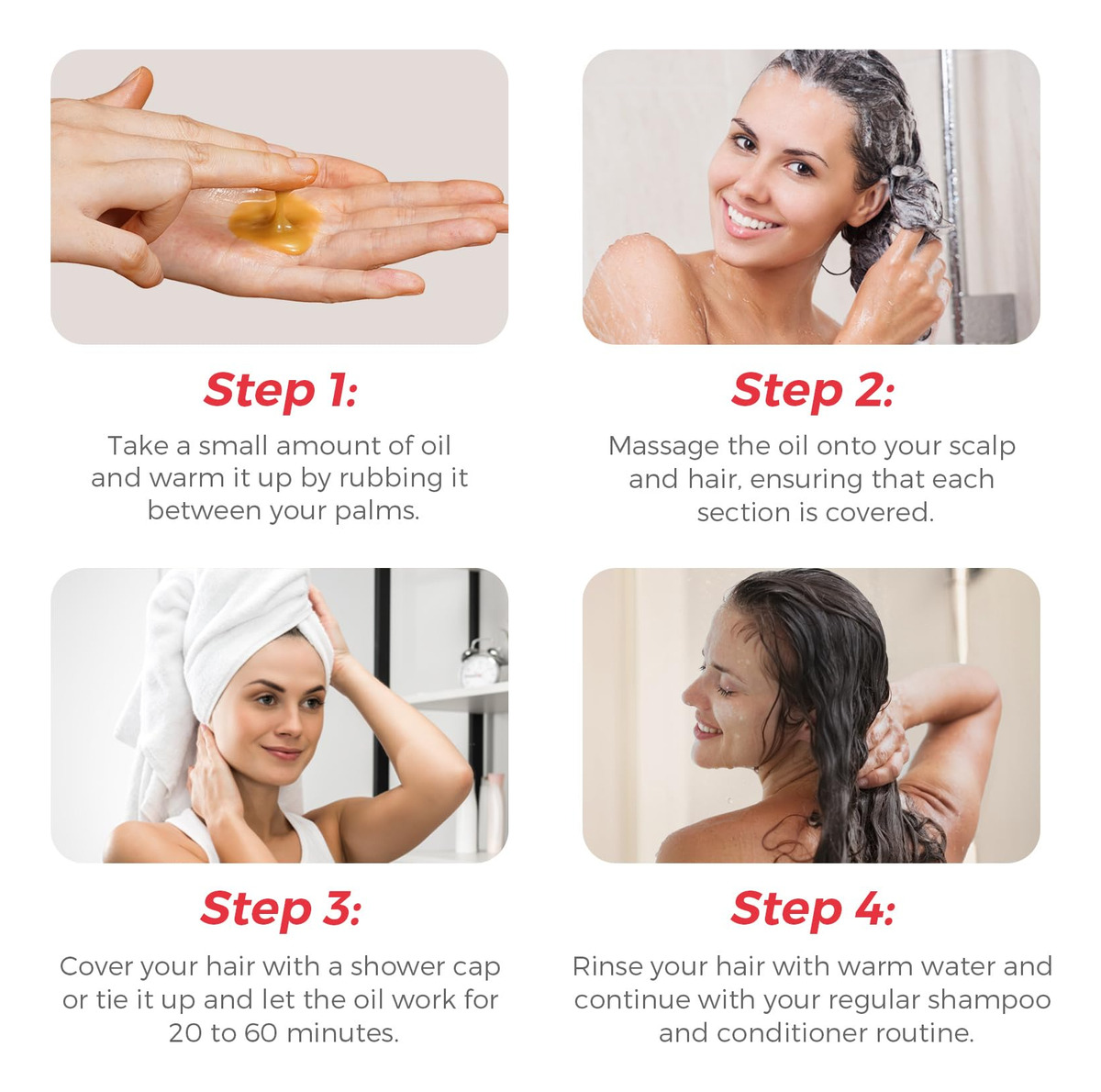 Step 1:
Take a small amount of oil and warm it up by rubbing it between your palms.

Step 2:
Massage the oil onto your scalp and hair, ensuring that each section is covered.

Step 3:
Cover your hair with a shower cap or tie it up and let the oil work for 20 to 60 minutes.

Step 4:
Rinse your hair with warm water and continue with your regular shampoo and conditioner routine.