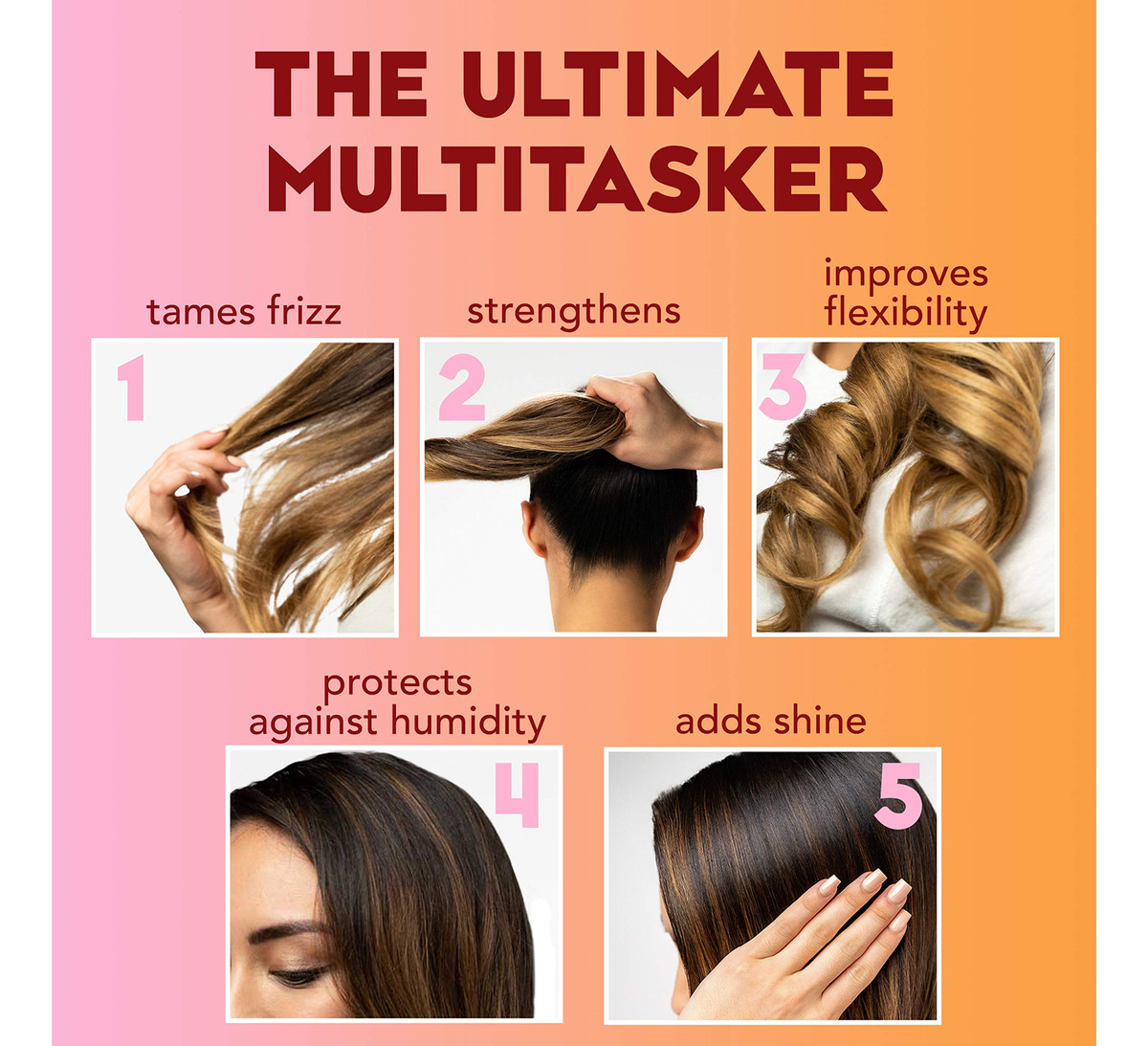 THE ULTIMATE MULTITASKER

tames frizz

1

strengthens

2

improves flexibility

3

protects against humidity

4

adds shine

5