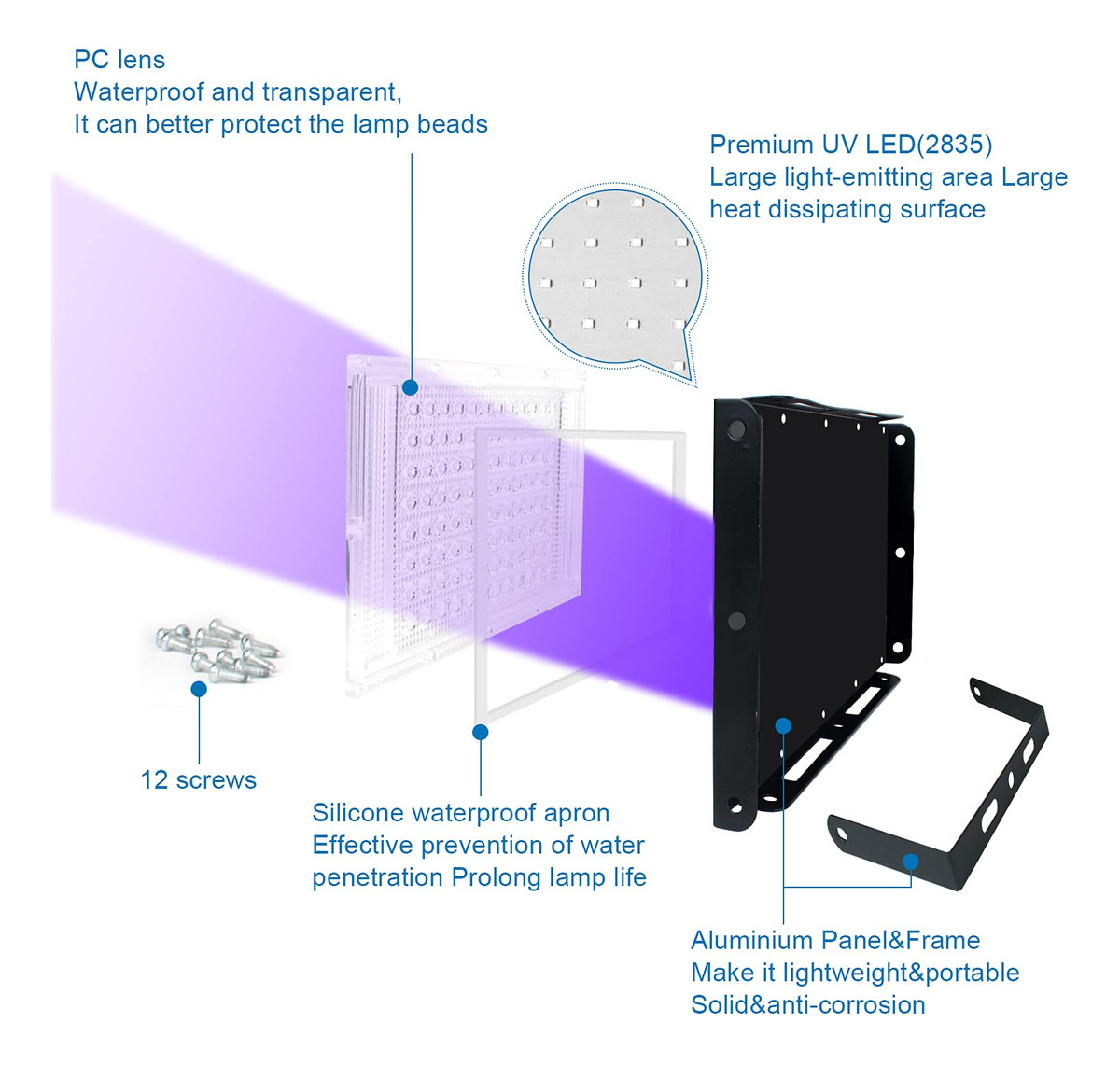 PC lens
Waterproof and transparent,
It can better protect the lamp beads

Premium UV LED(2835)
Large light-emitting area Large heat dissipating surface

12 screws

Silicone waterproof apron
Effective prevention of water penetration Prolong lamp life

Aluminium Panel&Frame
Make it lightweight&portable
Solid&anti-corrosion