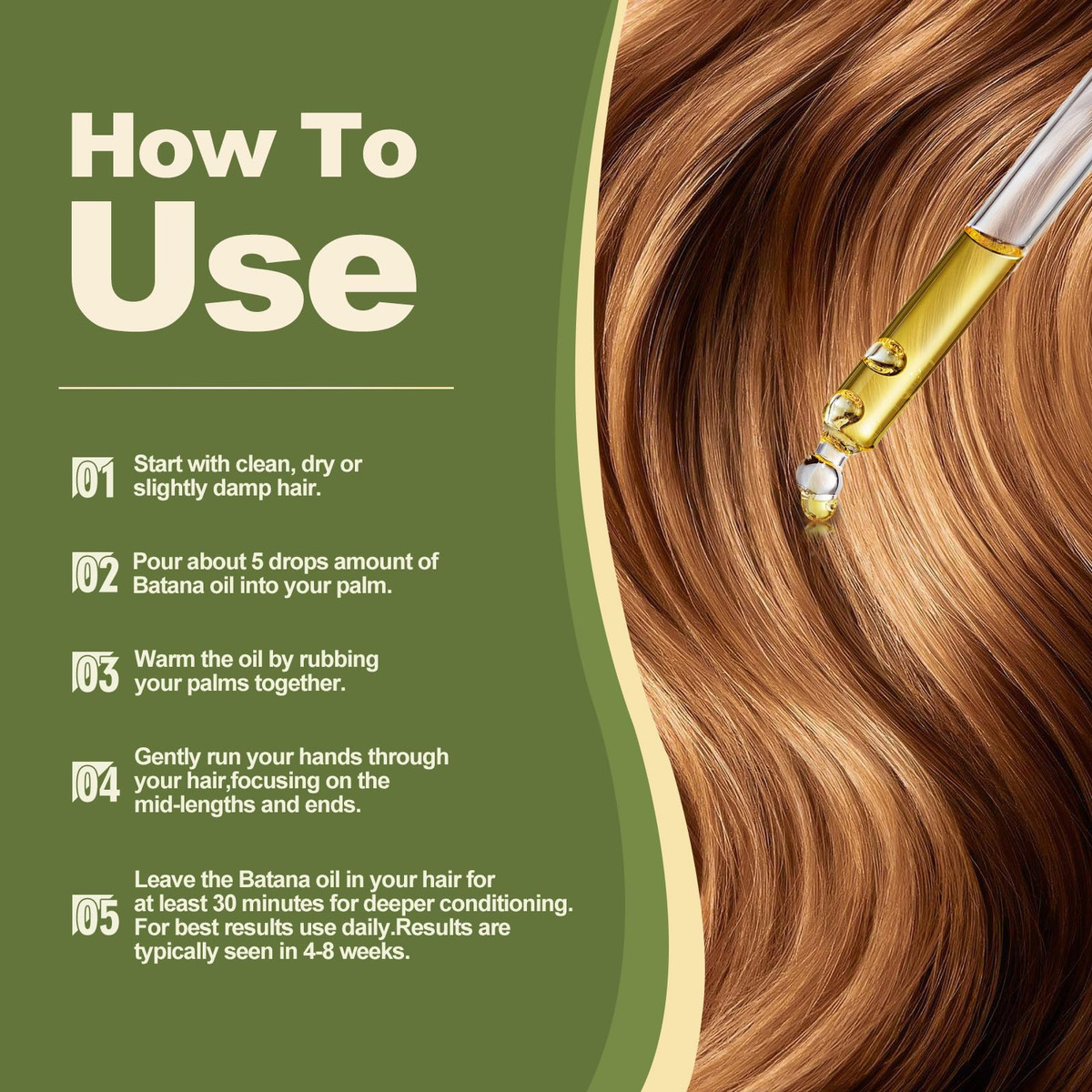 How To Use

01 Start with clean, dry or slightly damp hair.

02 Pour about 5 drops amount of Batana oil into your palm.

03 Warm the oil by rubbing your palms together.

04 Gently run your hands through your hair,focusing on the mid-lengths and ends.

05 Leave the Batana oil in your hair for at least 30 minutes for deeper conditioning. For best results use daily.Results are typically seen in 4-8 weeks.