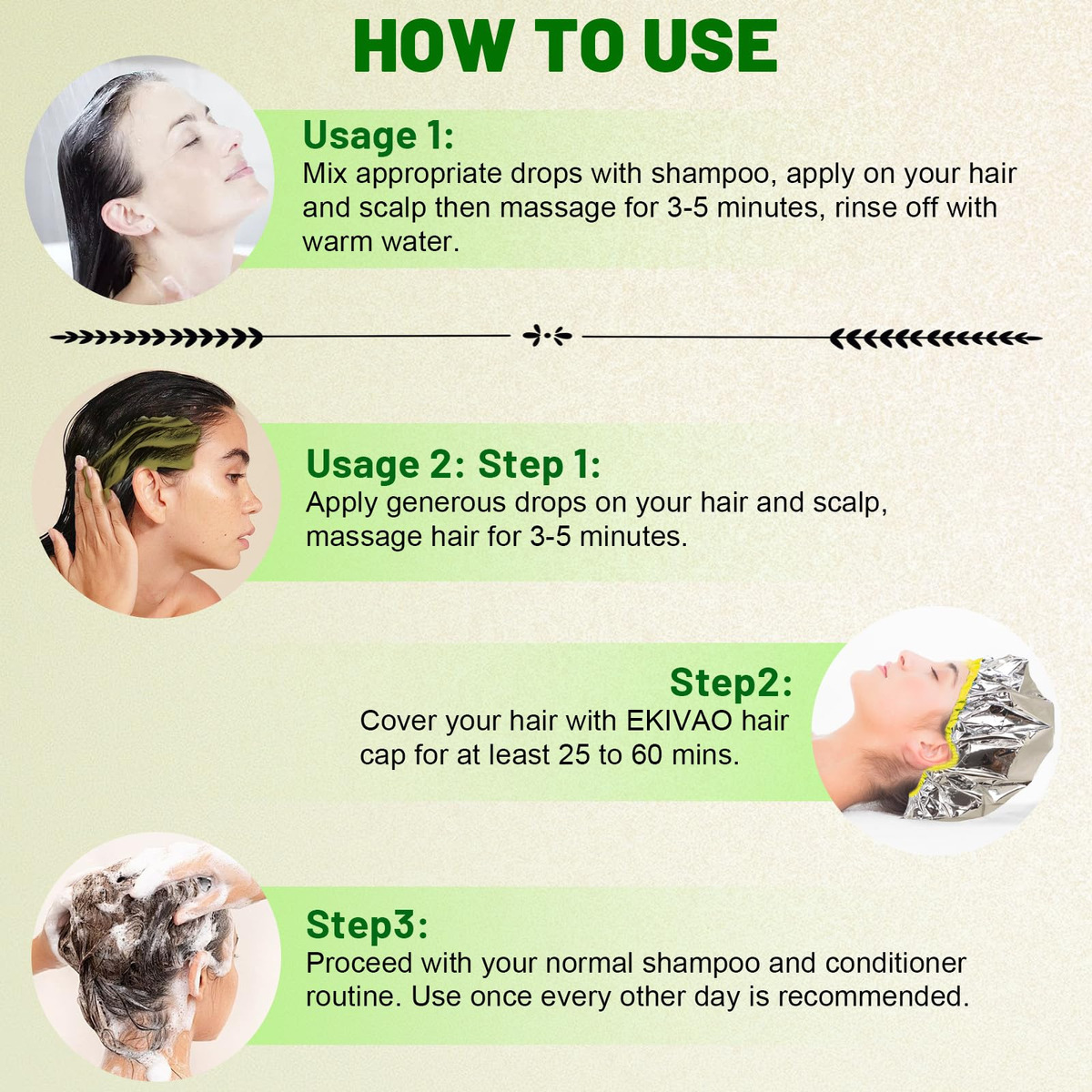 HOW TO USE

Usage 1:
Mix appropriate drops with shampoo, apply on your hair and scalp then massage for 3-5 minutes, rinse off with warm water.

Usage 2: Step 1:
Apply generous drops on your hair and scalp, massage hair for 3-5 minutes.

Step2:
Cover your hair with EKIVAO hair cap for at least 25 to 60 mins.

Step3:
Proceed with your normal shampoo and conditioner routine. Use once every other day is recommended.