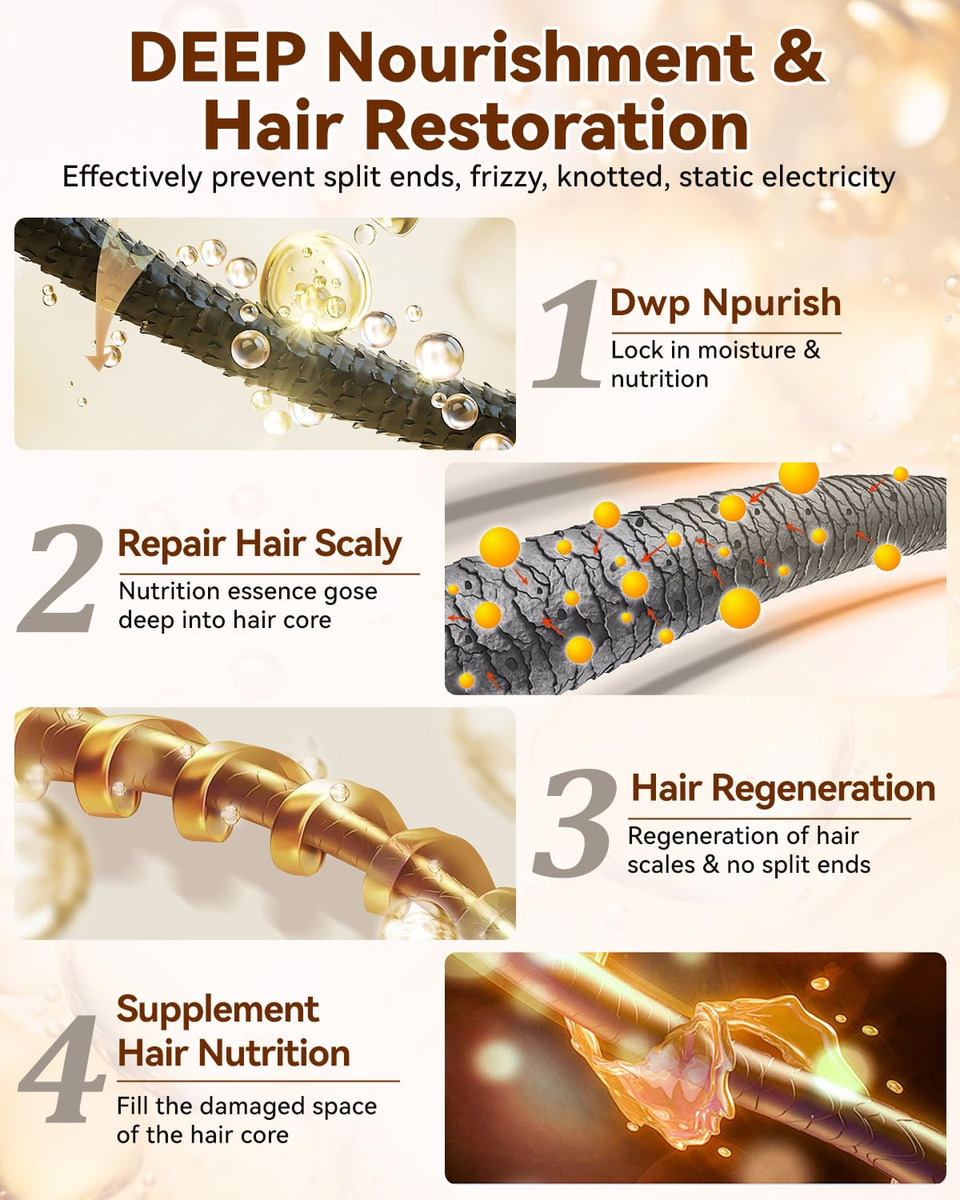 DEEP Nourishment & Hair Restoration

Effectively prevent split ends, frizzy, knotted, static electricity

1 Dwp Npurish

Lock in moisture & nutrition

2 Repair Hair Scaly

Nutrition essence gose deep into hair core

3 Hair Regeneration

Regeneration of hair scales & no split ends

4 Supplement Hair Nutrition

Fill the damaged space of the hair core