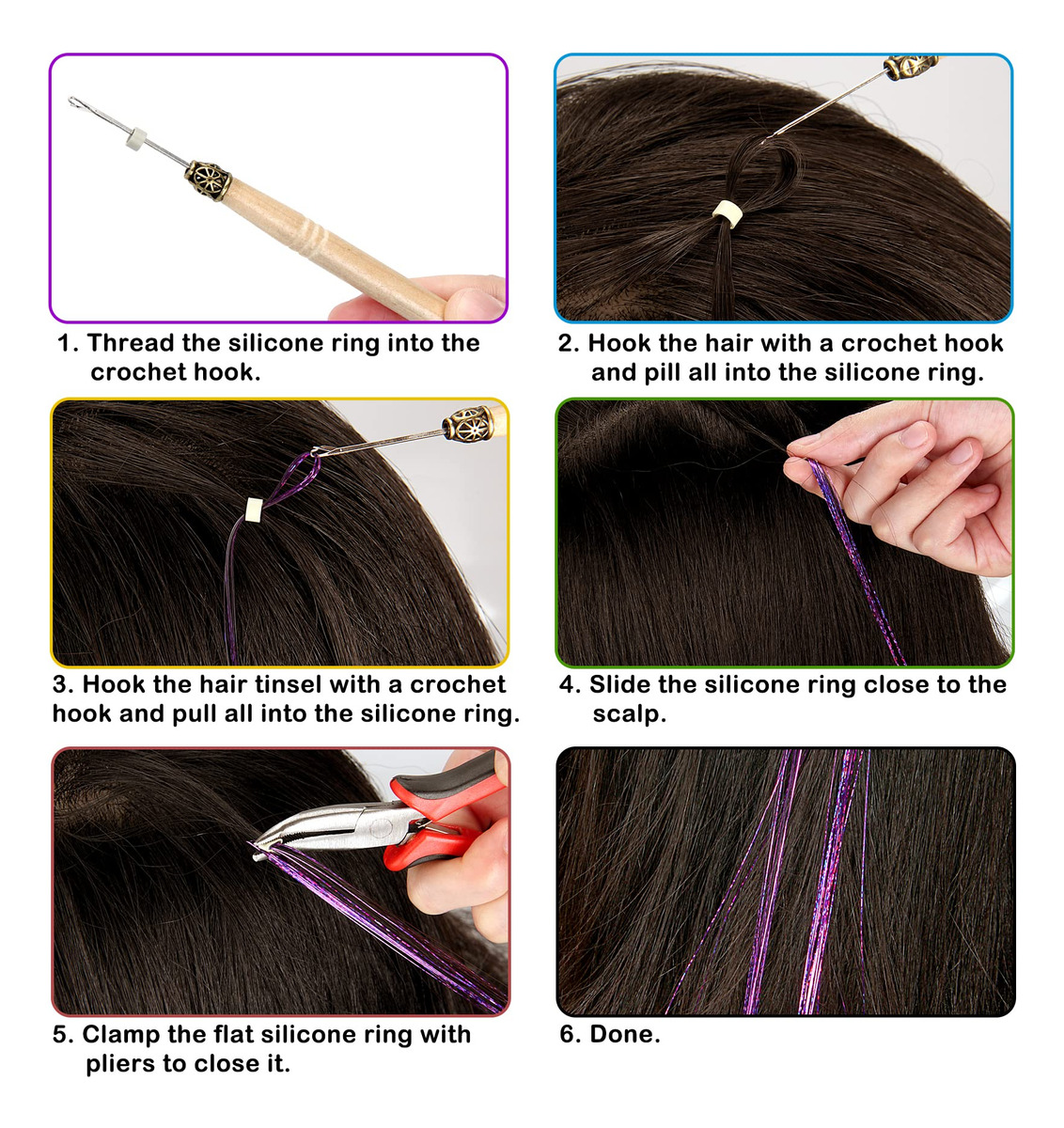 1. Thread the silicone ring into the crochet hook.

2. Hook the hair with a crochet hook and pill all into the silicone ring.

3. Hook the hair tinsel with a crochet hook and pull all into the silicone ring.

4. Slide the silicone ring close to the scalp.

5. Clamp the flat silicone ring with pliers to close it.

6. Done.