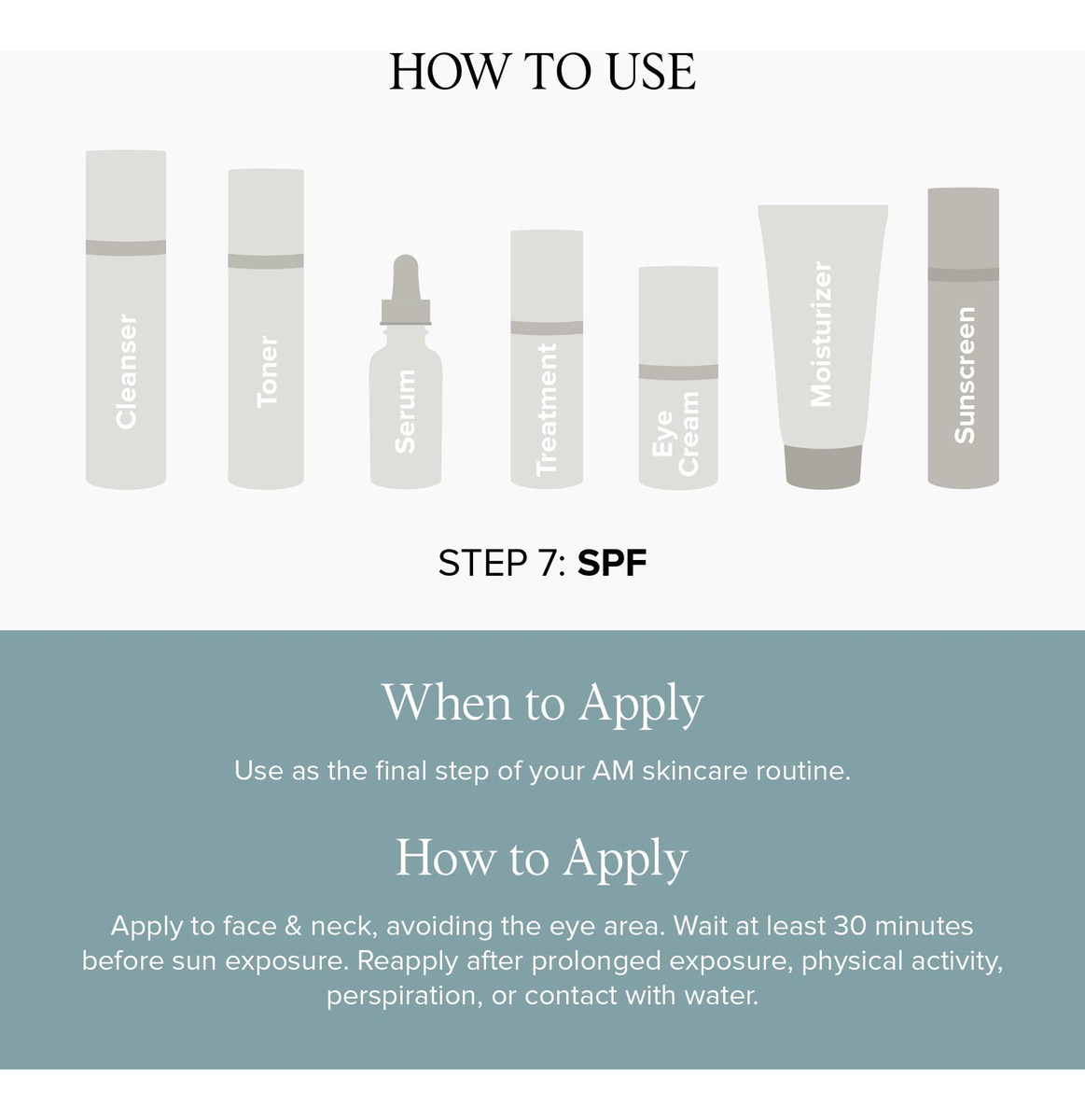 HOW TO USE

Cleanser

Toner

Serum

Treatment

Eye Cream

Moisturizer

Sunscreen

STEP 7: SPF

When to Apply

Use as the final step of your AM skincare routine.

How to Apply

Apply to face & neck, avoiding the eye area. Wait at least 30 minutes before sun exposure. Reapply after prolonged exposure, physical activity, perspiration, or contact with water.