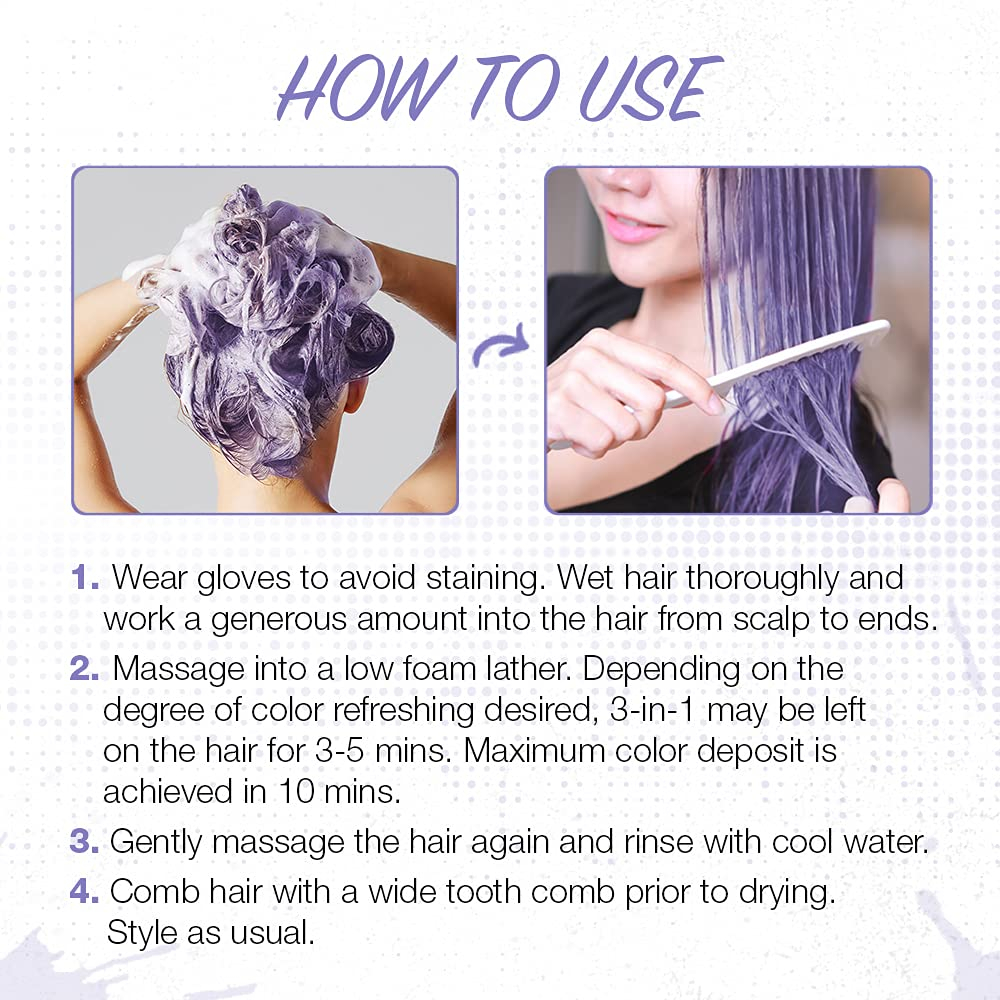 HOW TO USE

1. Wear gloves to avoid staining. Wet hair thoroughly and work a generous amount into the hair from scalp to ends.

2. Massage into a low foam lather. Depending on the degree of color refreshing desired, 3-in-1 may be left on the hair for 3-5 mins. Maximum color deposit is achieved in 10 mins.

3. Gently massage the hair again and rinse with cool water.

4. Comb hair with a wide tooth comb prior to drying. Style as usual.