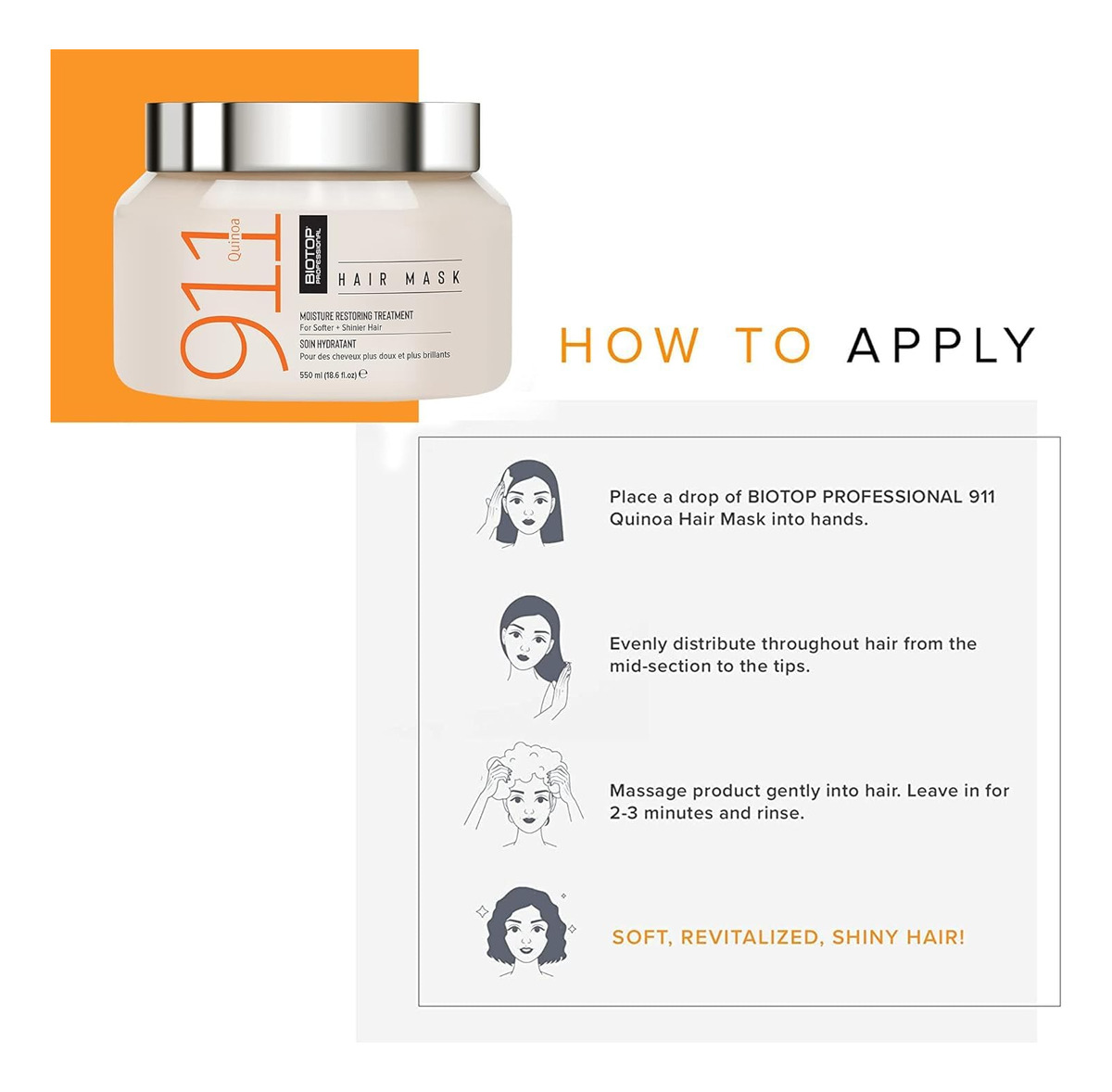 911 Quinoa

BIOTOP PROFESSIONAL

HAIR MASK

MOISTURE RESTORING TREATMENT
For Softer + Shinier Hair
SOIN HYDRATANT
Pour des cheveux plus doux et plus brillants

550 ml (18.6 fl.oz) ℮

HOW TO APPLY

Place a drop of BIOTOP PROFESSIONAL 911 Quinoa Hair Mask into hands.

Evenly distribute throughout hair from the mid-section to the tips.

Massage product gently into hair. Leave in for 2-3 minutes and rinse.

SOFT, REVITALIZED, SHINY HAIR!