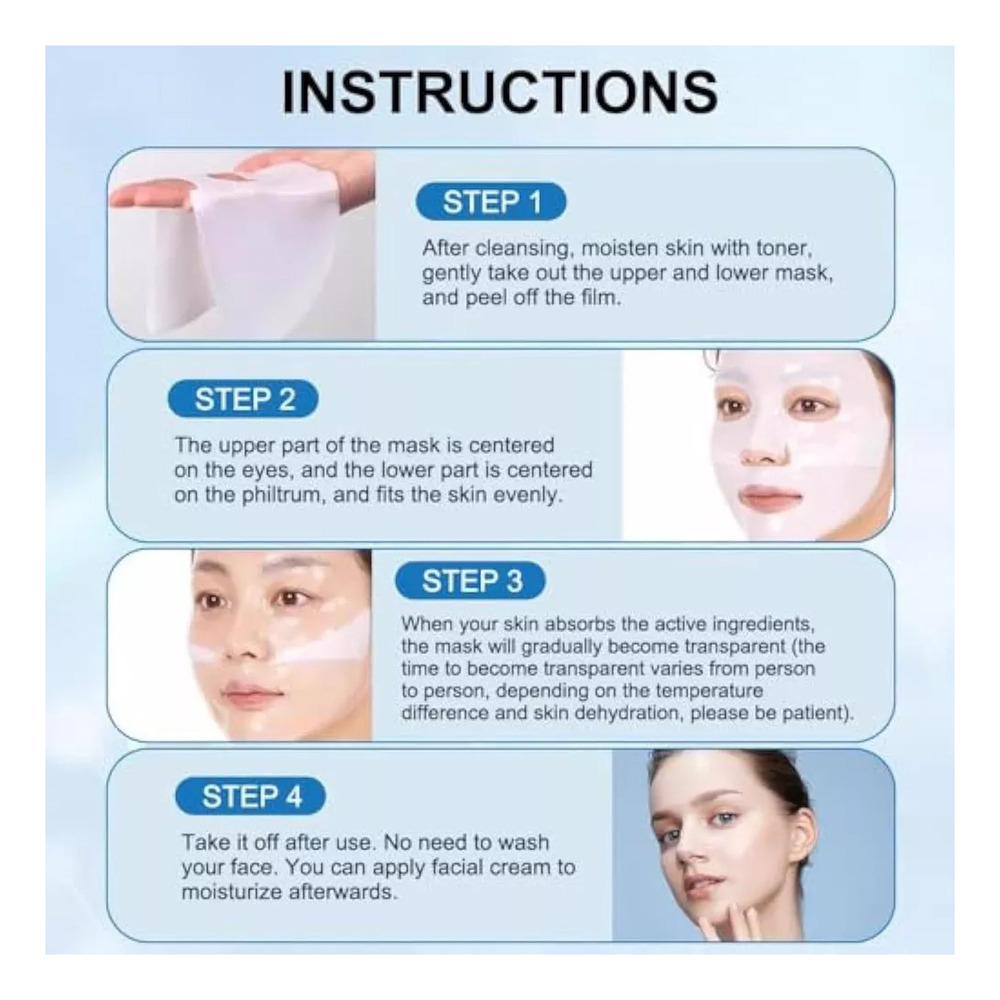 INSTRUCTIONS

STEP 1

After cleansing, moisten skin with toner, gently take out the upper and lower mask, and peel off the film.

STEP 2

The upper part of the mask is centered on the eyes, and the lower part is centered on the philtrum, and fits the skin evenly.

STEP 3

When your skin absorbs the active ingredients, the mask will gradually become transparent (the time to become transparent varies from person to person, depending on the temperature difference and skin dehydration, please be patient).

STEP 4

Take it off after use. No need to wash your face. You can apply facial cream to moisturize afterwards.