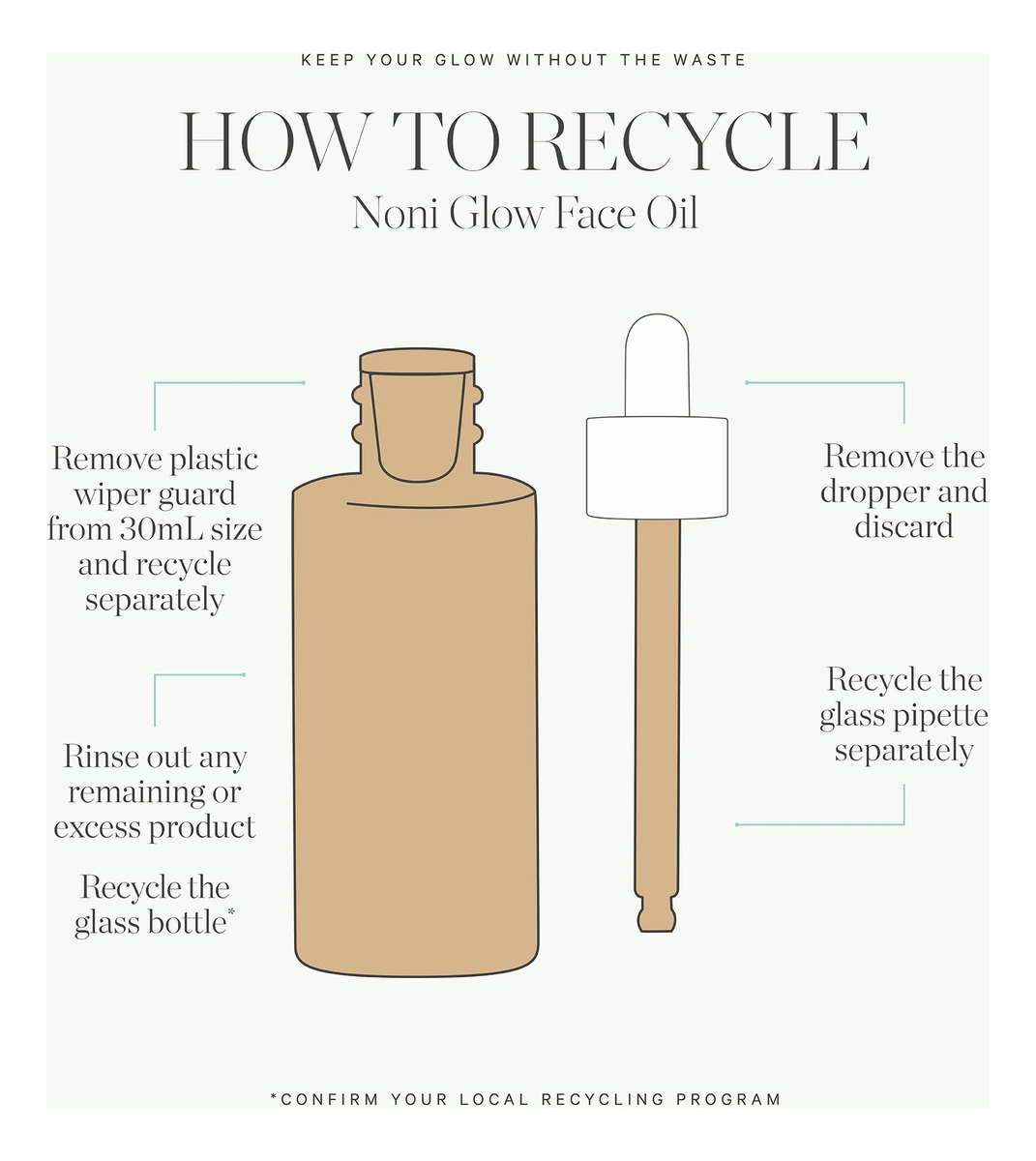 KEEP YOUR GLOW WITHOUT THE WASTE

HOW TO RECYCLE

Noni Glow Face Oil

Remove plastic wiper guard from 30mL size and recycle separately

Rinse out any remaining or excess product

Recycle the glass bottle*

Remove the dropper and discard

Recycle the glass pipette separately

*CONFIRM YOUR LOCAL RECYCLING PROGRAM