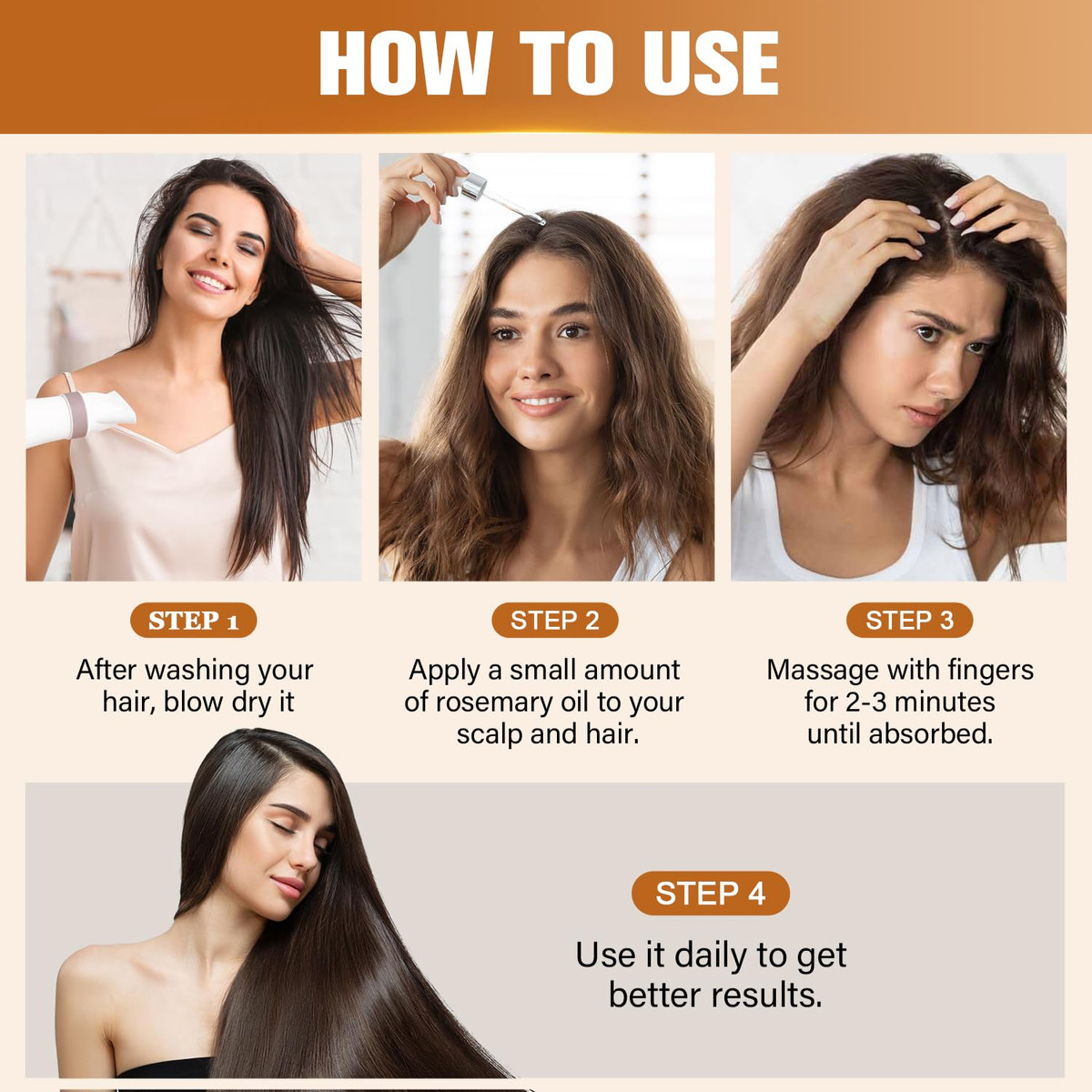 HOW TO USE

STEP 1

After washing your hair, blow dry it

STEP 2

Apply a small amount of rosemary oil to your scalp and hair.

STEP 3

Massage with fingers for 2-3 minutes until absorbed.

STEP 4

Use it daily to get better results.