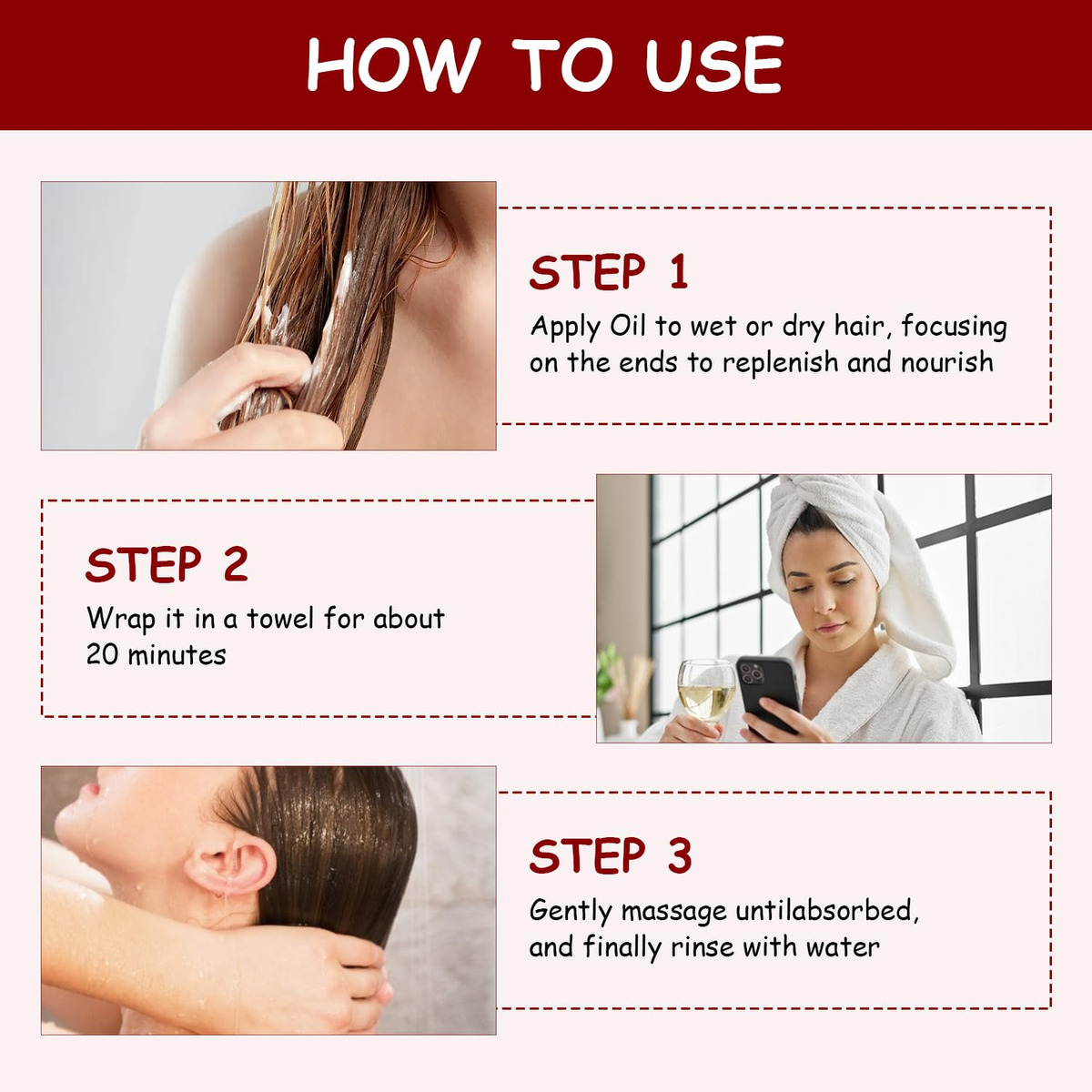 HOW TO USE

STEP 1
Apply Oil to wet or dry hair, focusing on the ends to replenish and nourish

STEP 2
Wrap it in a towel for about 20 minutes

STEP 3
Gently massage untilabsorbed, and finally rinse with water