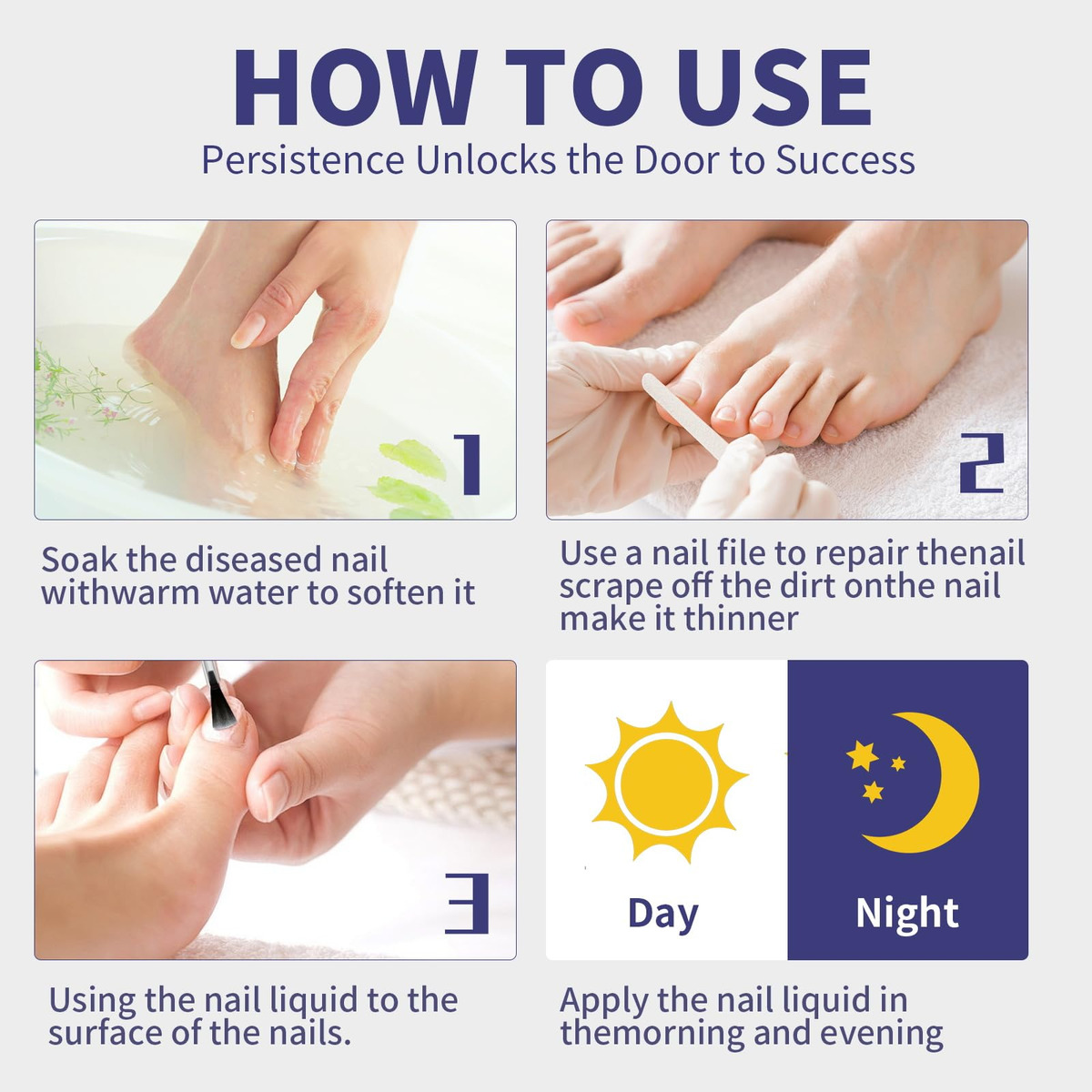 HOW TO USE
Persistence Unlocks the Door to Success

1

Soak the diseased nail withwarm water to soften it

2

Use a nail file to repair thenail scrape off the dirt onthe nail make it thinner

3

Using the nail liquid to the surface of the nails.

Day

Night

Apply the nail liquid in themorning and evening