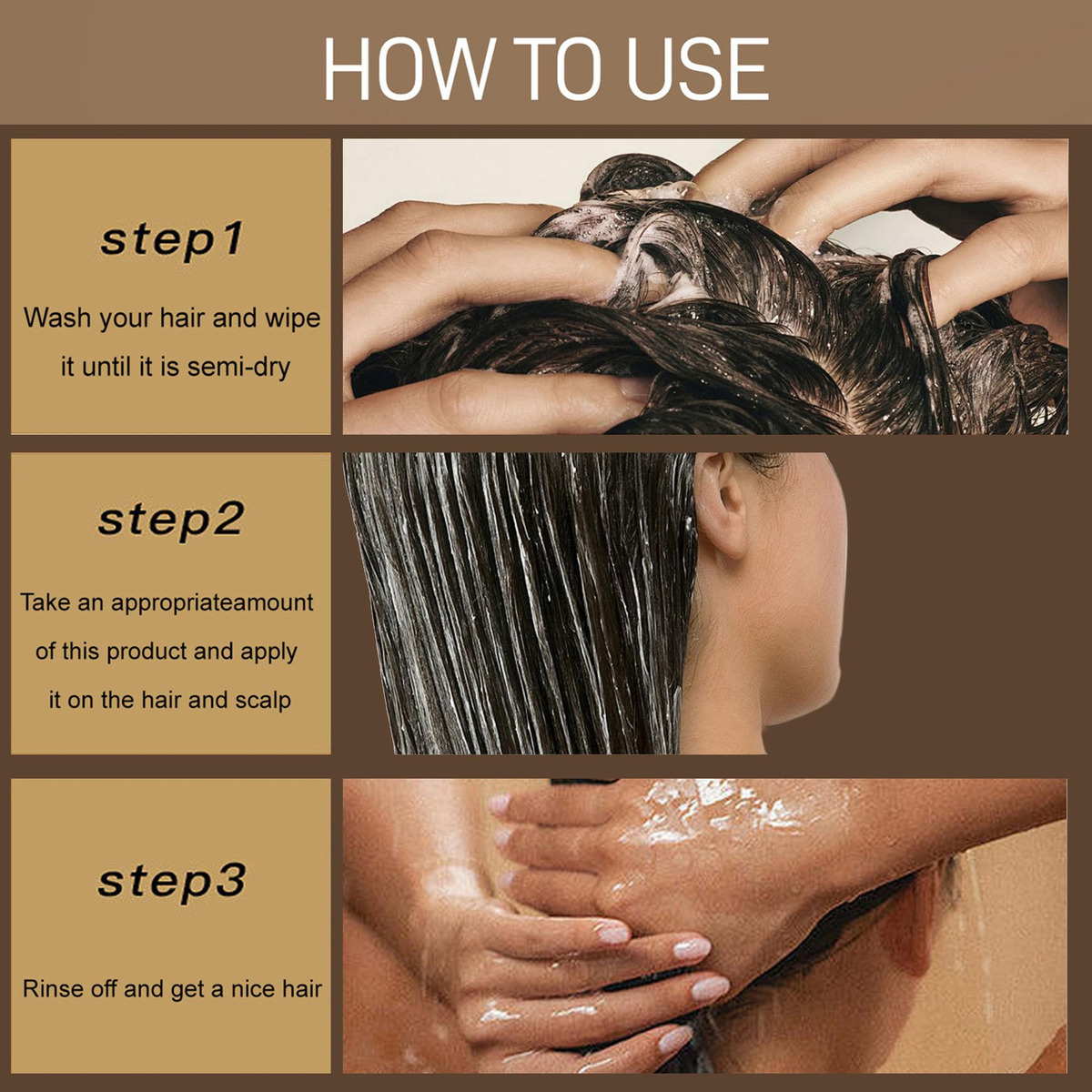 HOW TO USE

step1

Wash your hair and wipe it until it is semi-dry

step2

Take an appropriateamount of this product and apply it on the hair and scalp

step3

Rinse off and get a nice hair