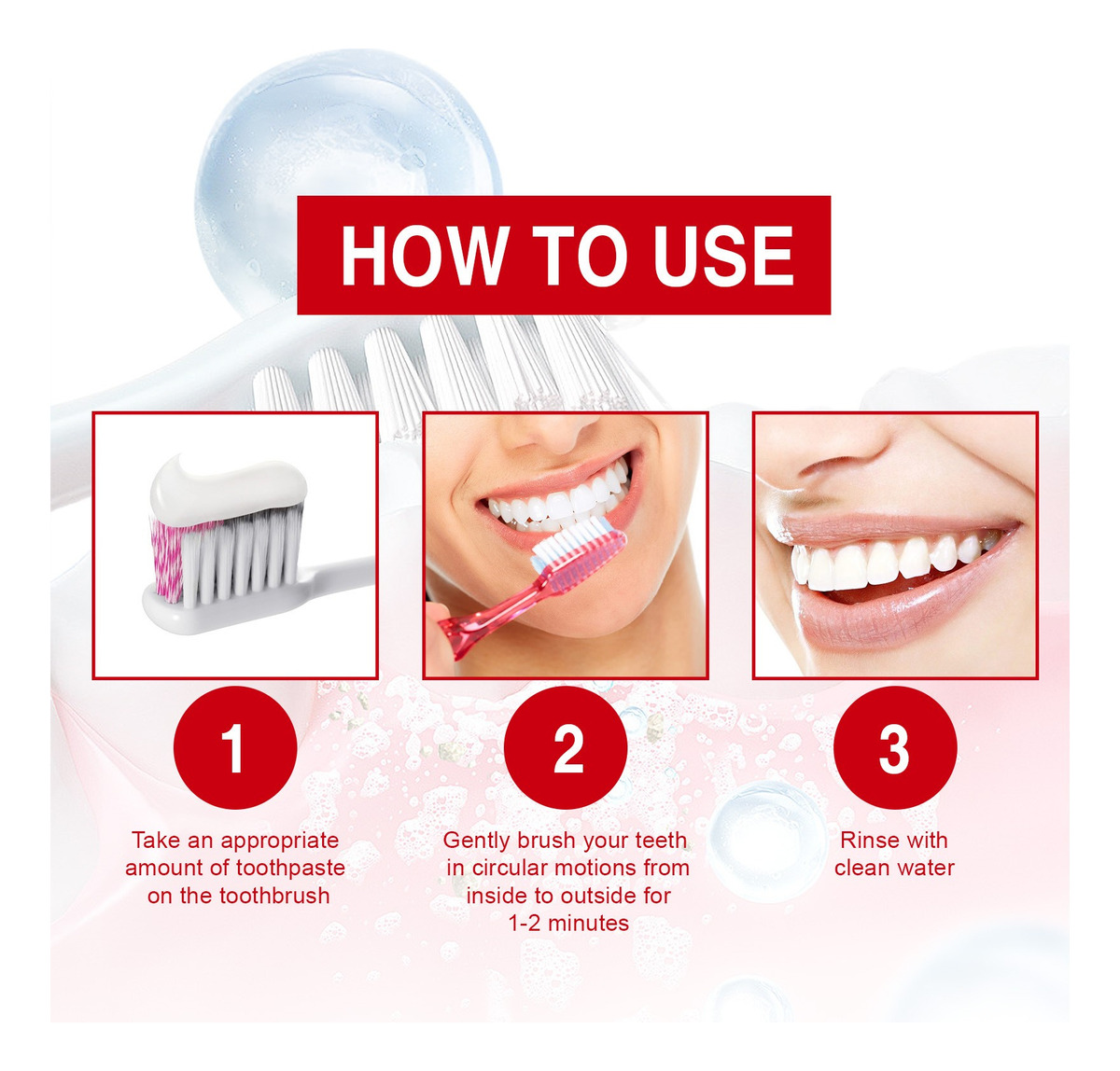 HOW TO USE

1

Take an appropriate amount of toothpaste on the toothbrush

2

Gently brush your teeth in circular motions from inside to outside for 1-2 minutes

3

Rinse with clean water