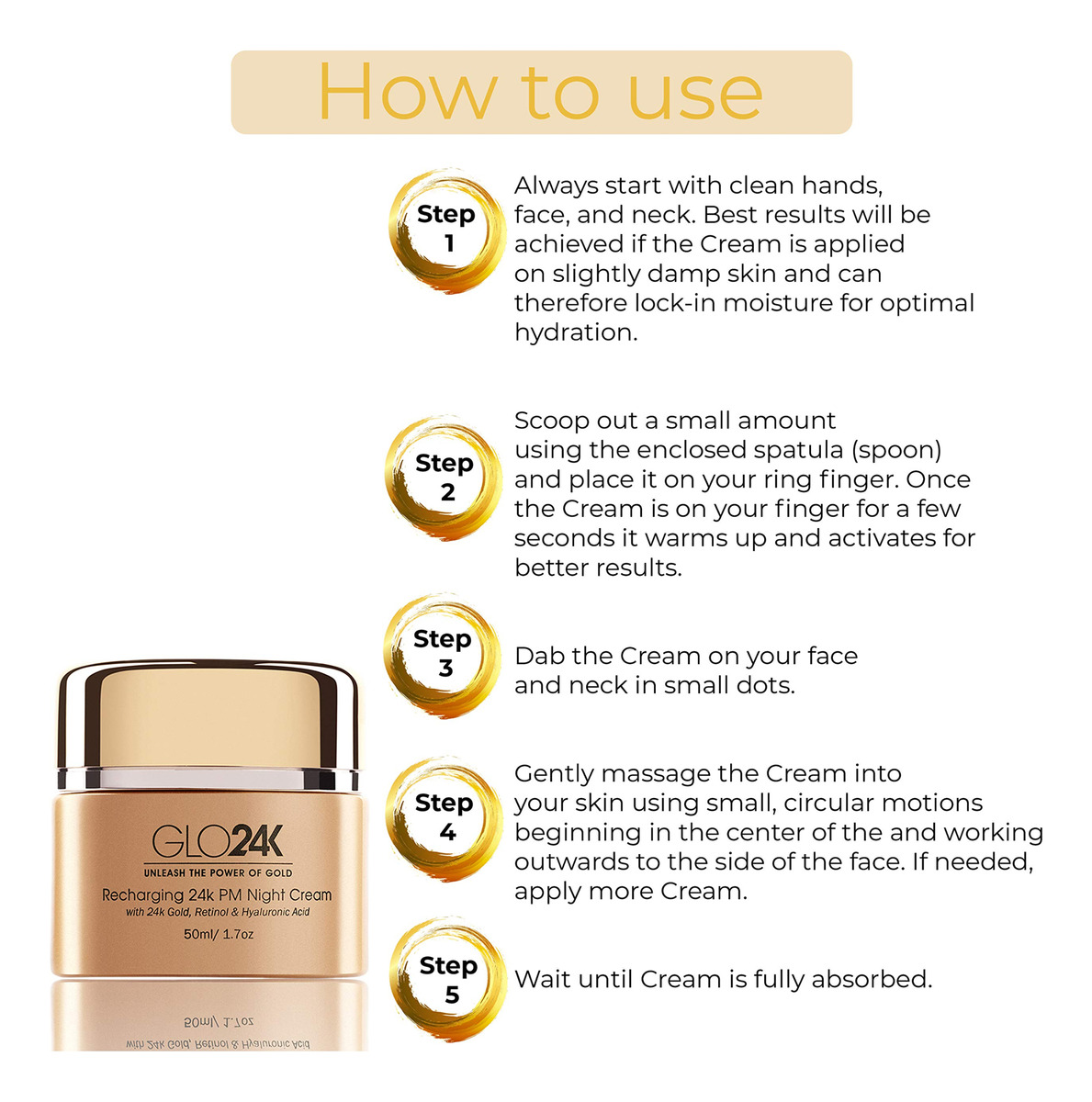 How to use

Step 1

Always start with clean hands, face, and neck. Best results will be achieved if the Cream is applied on slightly damp skin and can therefore lock-in moisture for optimal hydration.

Step 2

Scoop out a small amount using the enclosed spatula (spoon) and place it on your ring finger. Once the Cream is on your finger for a few seconds it warms up and activates for better results.

Step 3

Dab the Cream on your face and neck in small dots.

Step 4

Gently massage the Cream into your skin using small, circular motions beginning in the center of the and working outwards to the side of the face. If needed, apply more Cream.

Step 5

Wait until Cream is fully absorbed.

GLO24K
UNLEASH THE POWER OF GOLD
Recharging 24k PM Night Cream
with 24k Gold, Retinol & Hyaluronic Acid
50ml/ 1.7oz