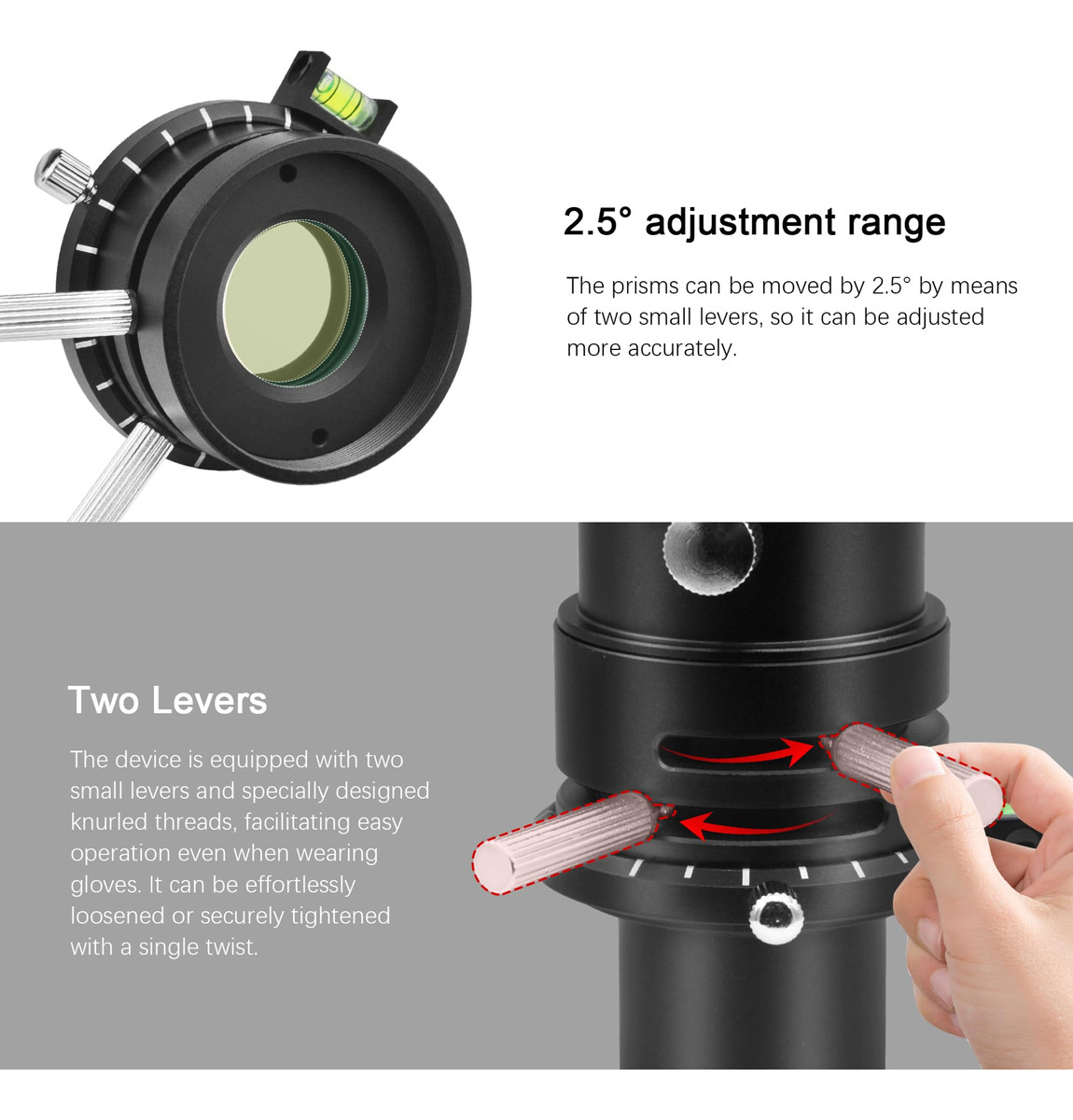 2.5° adjustment range

The prisms can be moved by 2.5° by means of two small levers, so it can be adjusted more accurately.

Two Levers

The device is equipped with two small levers and specially designed knurled threads, facilitating easy operation even when wearing gloves. It can be effortlessly loosened or securely tightened with a single twist.